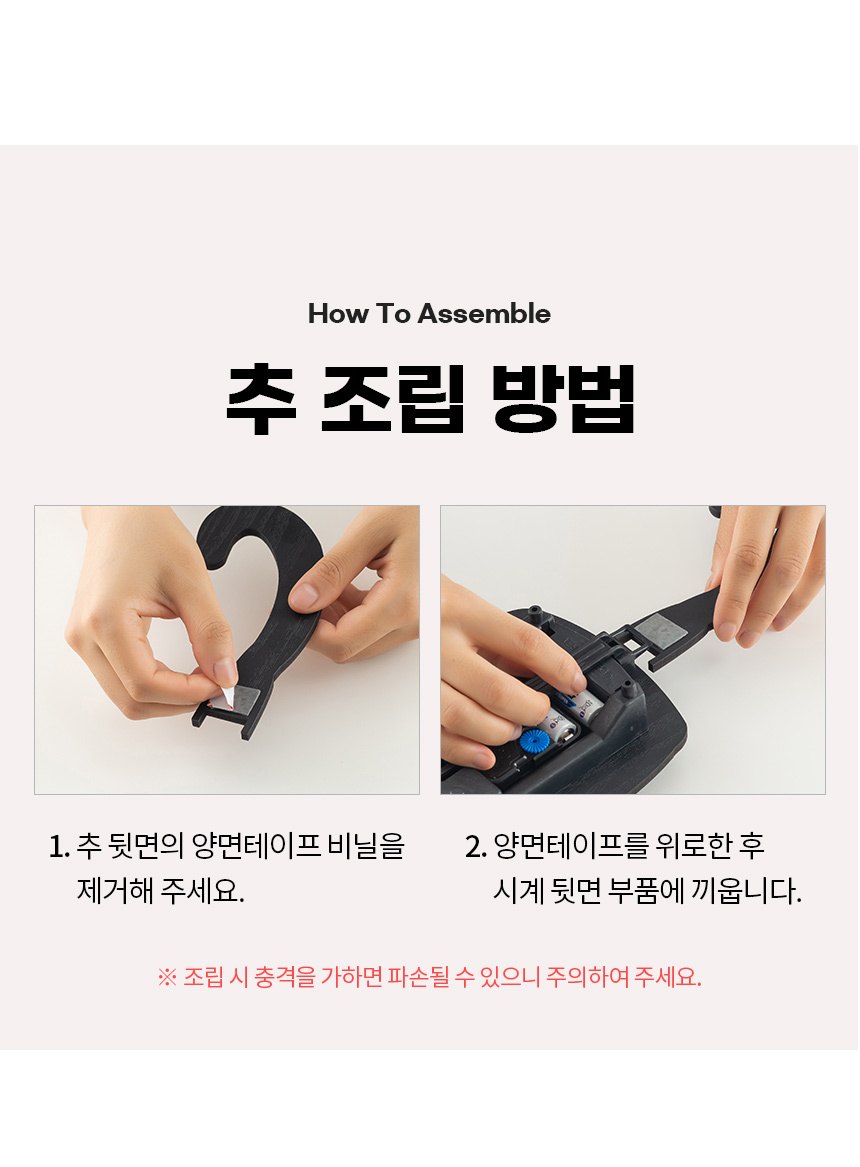 How To Assemble

추 조립 방법

1. 추 뒷면의 양면테이프 비닐을 제거해 주세요.

2. 양면테이프를 위로한 후 시계 뒷면 부품에 끼웁니다.

※ 조립 시 충격을 가하면 파손될 수 있으니 주의하여 주세요.