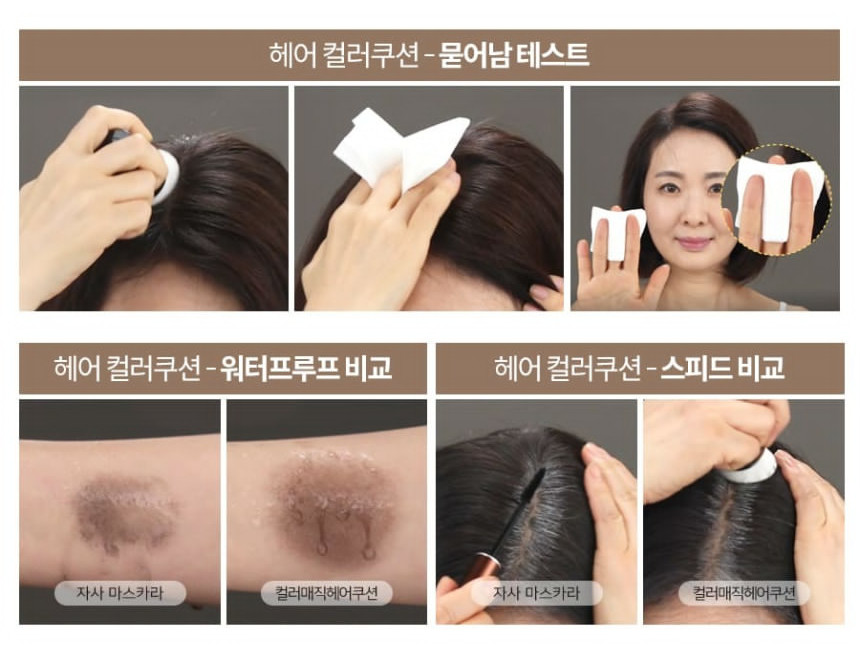 헤어 컬러쿠션 - 묻어남 테스트

헤어 컬러쿠션 - 워터프루프 비교

자사 마스카라

컬러매직헤어쿠션

헤어 컬러쿠션 - 스피드 비교

자사 마스카라

컬러매직헤어쿠션