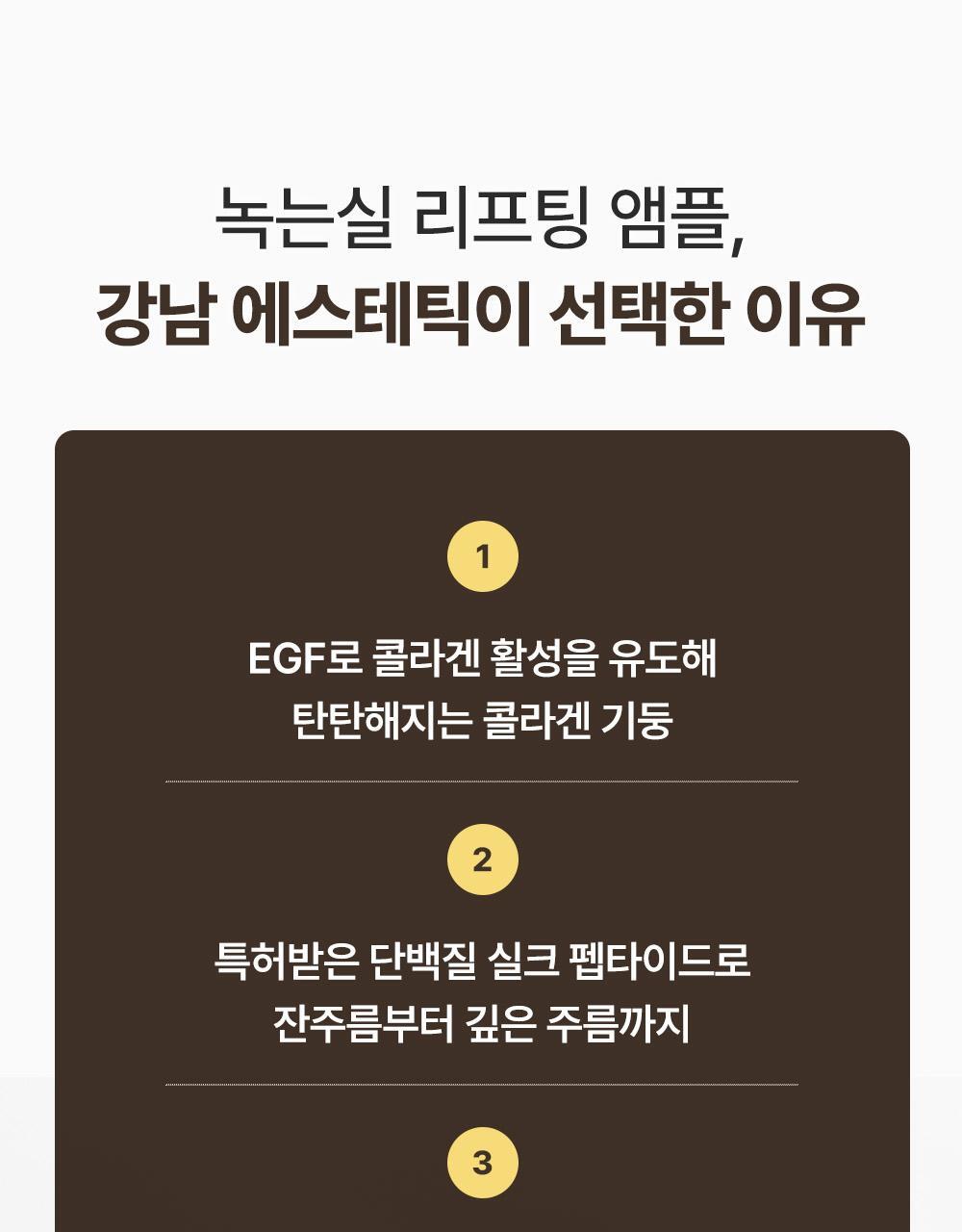 녹는실 리프팅 앰플,
강남 에스테틱이 선택한 이유

1

EGF로 콜라겐 활성을 유도해
탄탄해지는 콜라겐 기둥

2

특허받은 단백질 실크 펩타이드로
잔주름부터 깊은 주름까지

3