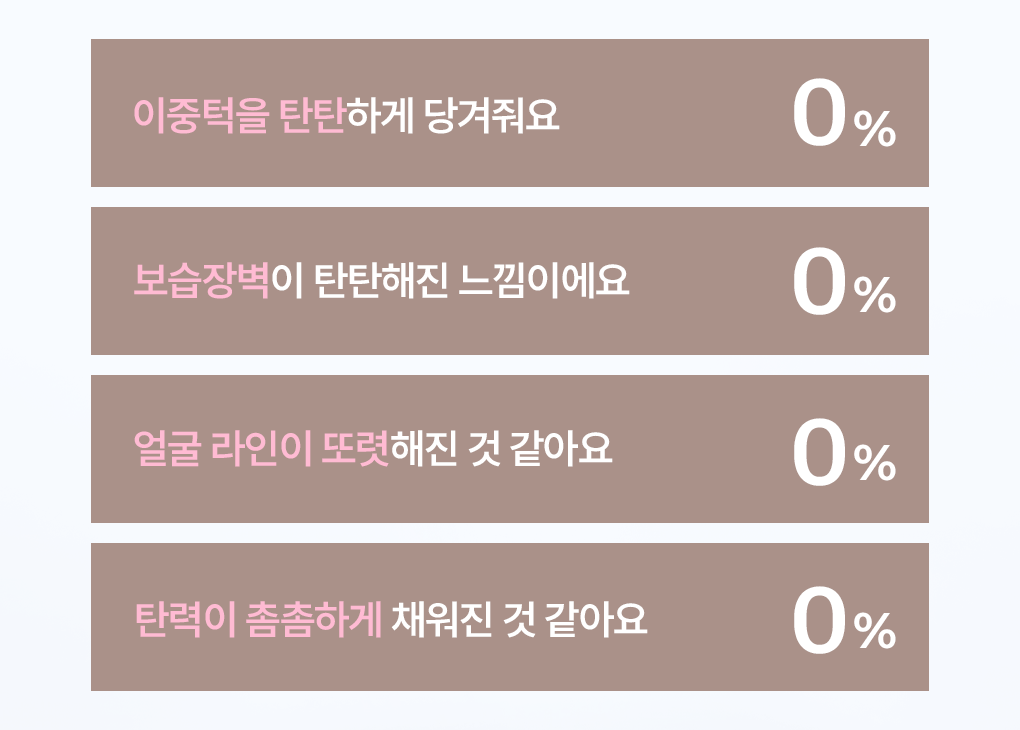 이중턱을 탄탄하게 당겨줘요 0%

보습장벽이 탄탄해진 느낌이에요 0%

얼굴 라인이 또렷해진 것 같아요 0%

탄력이 촘촘하게 채워진 것 같아요 0%