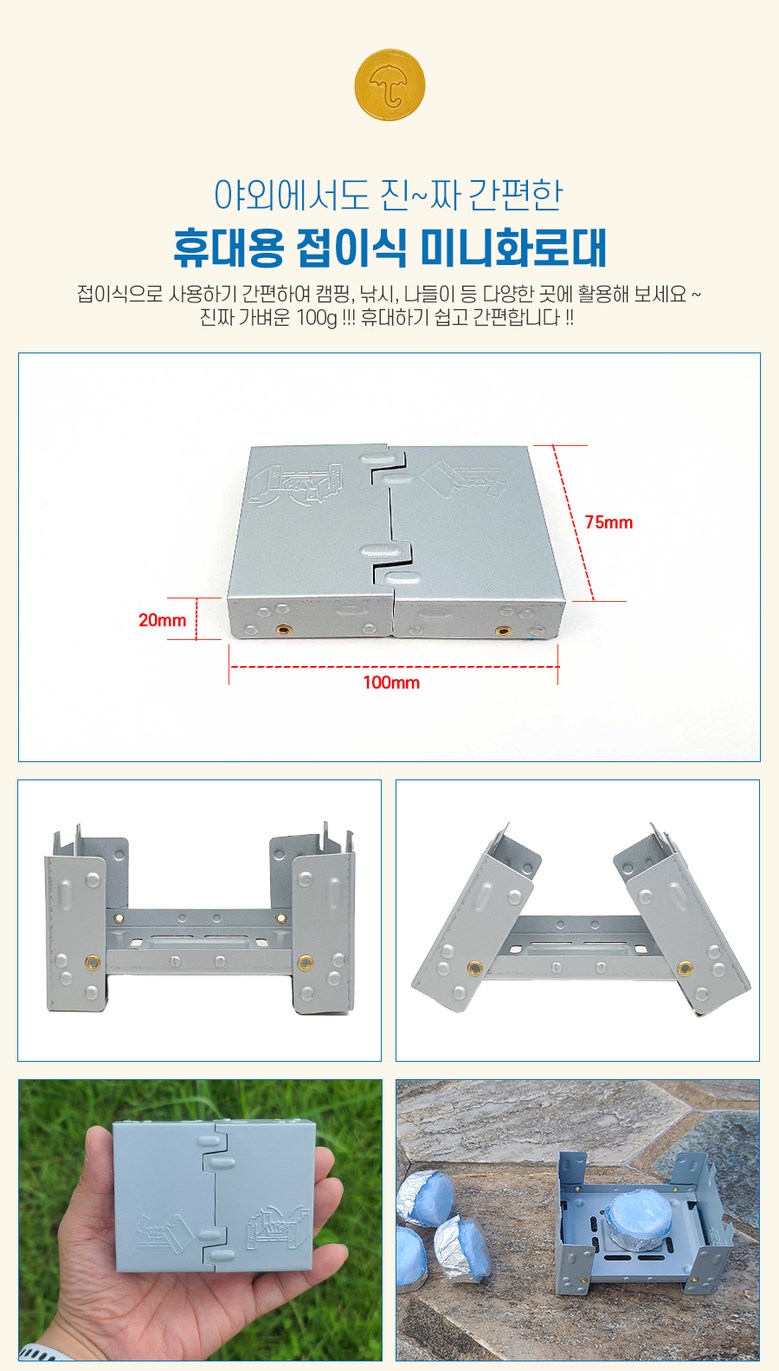 야외에서도 진~짜 간편한

휴대용 접이식 미니화로대

접이식으로 사용하기 간편하여 캠핑, 낚시, 나들이 등 다양한 곳에 활용해 보세요 ~
진짜 가벼운 100g !!! 휴대하기 쉽고 간편합니다 !!

75mm

20mm

100mm