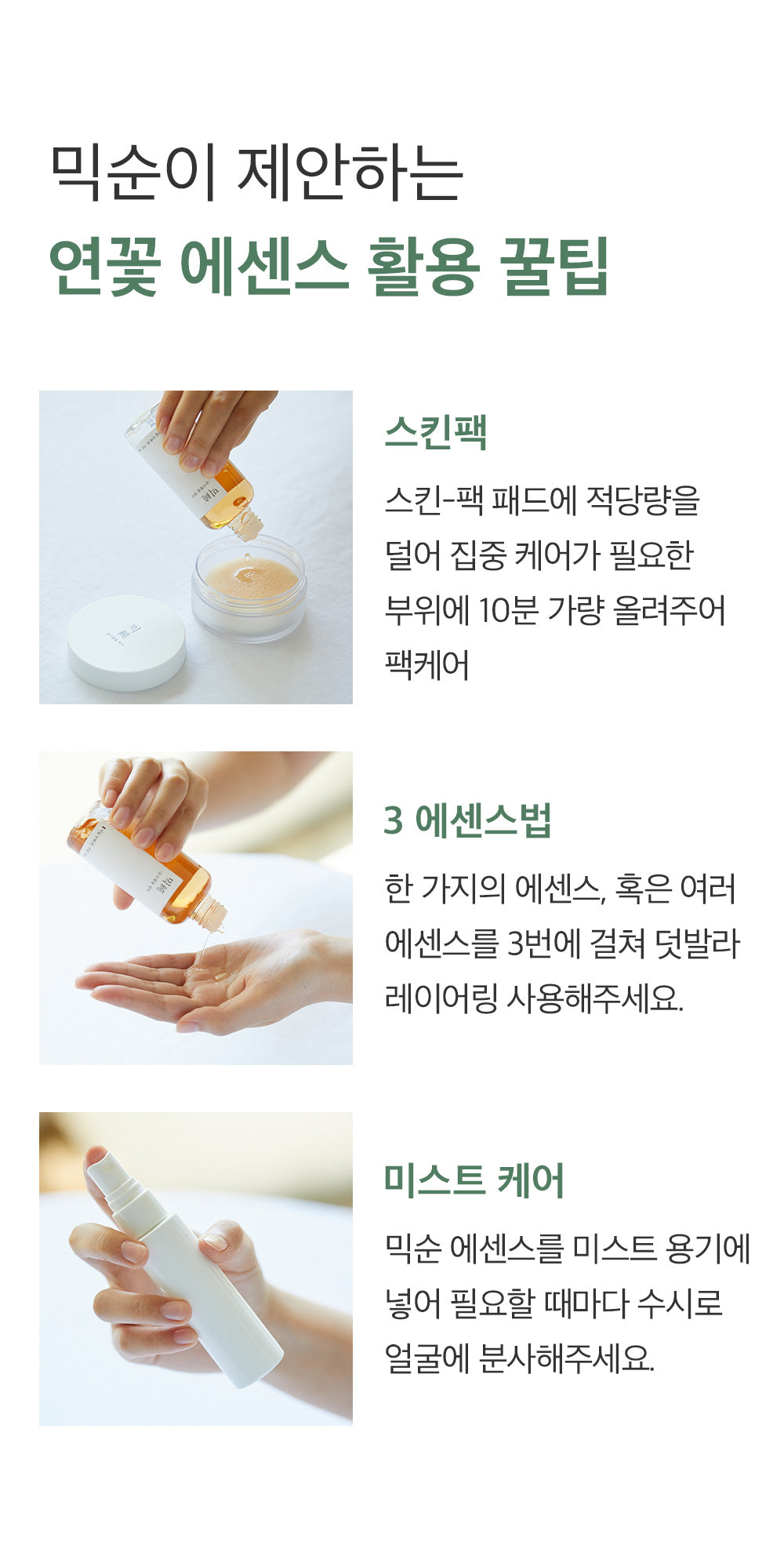 믹순이 제안하는
연꽃 에센스 활용 꿀팁

스킨팩

스킨-팩 패드에 적당량을 덜어 집중 케어가 필요한 부위에 10분 가량 올려주어 팩케어

3 에센스법

한 가지의 에센스, 혹은 여러 에센스를 3번에 걸쳐 덧발라 레이어링 사용해주세요.

미스트 케어

믹순 에센스를 미스트 용기에 넣어 필요할 때마다 수시로 얼굴에 분사해주세요.