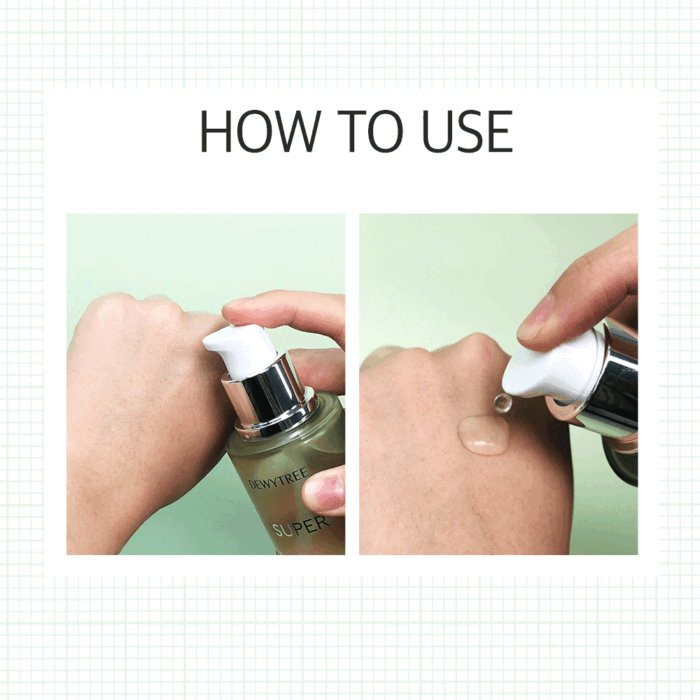 HOW TO USE

DEWYTREE

SUPER