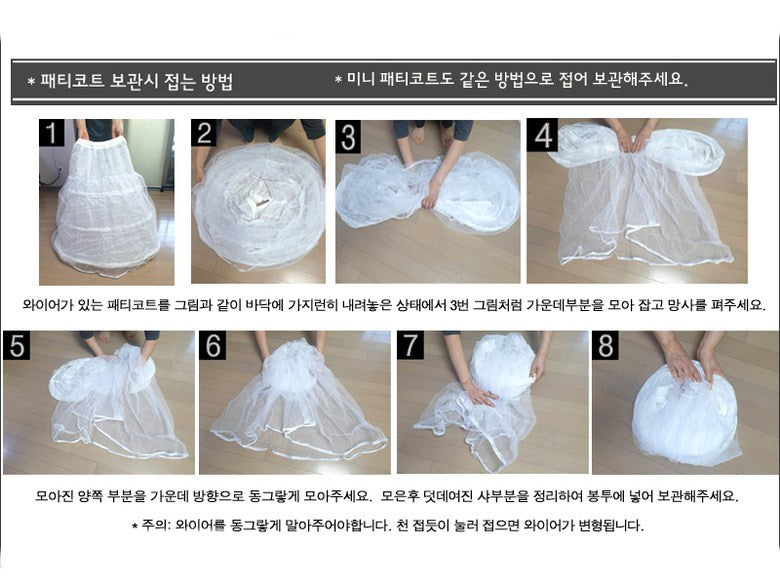 * 패티코트 보관시 접는 방법

* 미니 패티코트도 같은 방법으로 접어 보관해주세요.

1

2

3

4

와이어가 있는 패티코트를 그림과 같이 바닥에 가지런히 내려놓은 상태에서 3번 그림처럼 가운데부분을 모아 잡고 망사를 펴주세요.

5

6

7

8

모아진 양쪽 부분을 가운데 방향으로 동그랗게 모아주세요. 모은후 덧데어진 샤부분을 정리하여 봉투에 넣어 보관해주세요.

* 주의: 와이어를 동그랗게 말아주어야합니다. 천 접듯이 눌러 접으면 와이어가 변형됩니다.