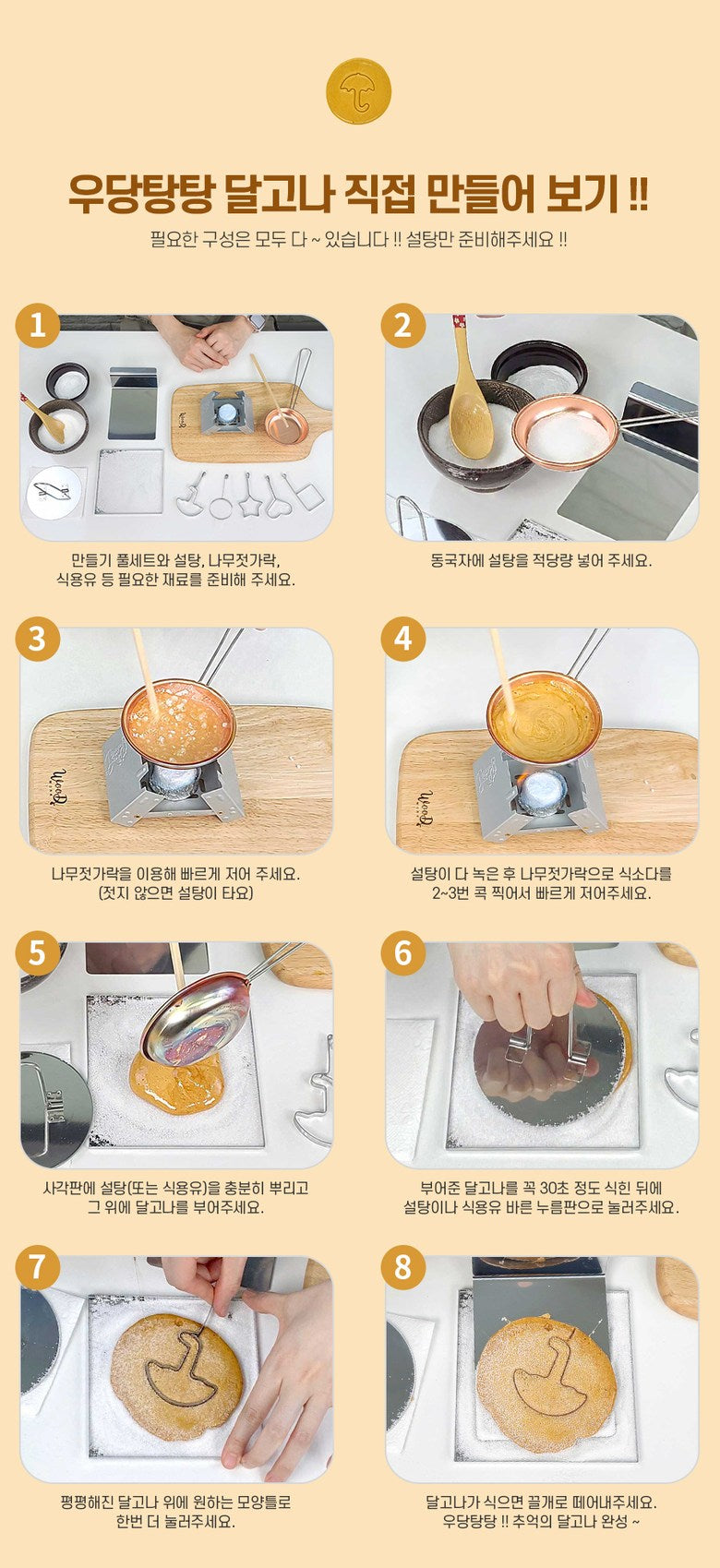 우당탕탕 달고나 직접 만들어 보기 !!

필요한 구성은 모두 다 ~ 있습니다 !! 설탕만 준비해주세요 !!

1

만들기 풀세트와 설탕, 나무젓가락, 식용유 등 필요한 재료를 준비해 주세요.

2

동국자에 설탕을 적당량 넣어 주세요.

3

나무젓가락을 이용해 빠르게 저어 주세요. (젓지 않으면 설탕이 타요)

4

설탕이 다 녹은 후 나무젓가락으로 식소다를 2~3번 콕 찍어서 빠르게 저어주세요.

5

사각판에 설탕(또는 식용유)을 충분히 뿌리고 그 위에 달고나를 부어주세요.

6

부어준 달고나를 꼭 30초 정도 식힌 뒤에 설탕이나 식용유 바른 누름판으로 눌러주세요.

7

평평해진 달고나 위에 원하는 모양틀로 한번 더 눌러주세요.

8

달고나가 식으면 끌개로 떼어내주세요. 우당탕탕 !! 추억의 달고나 완성 ~