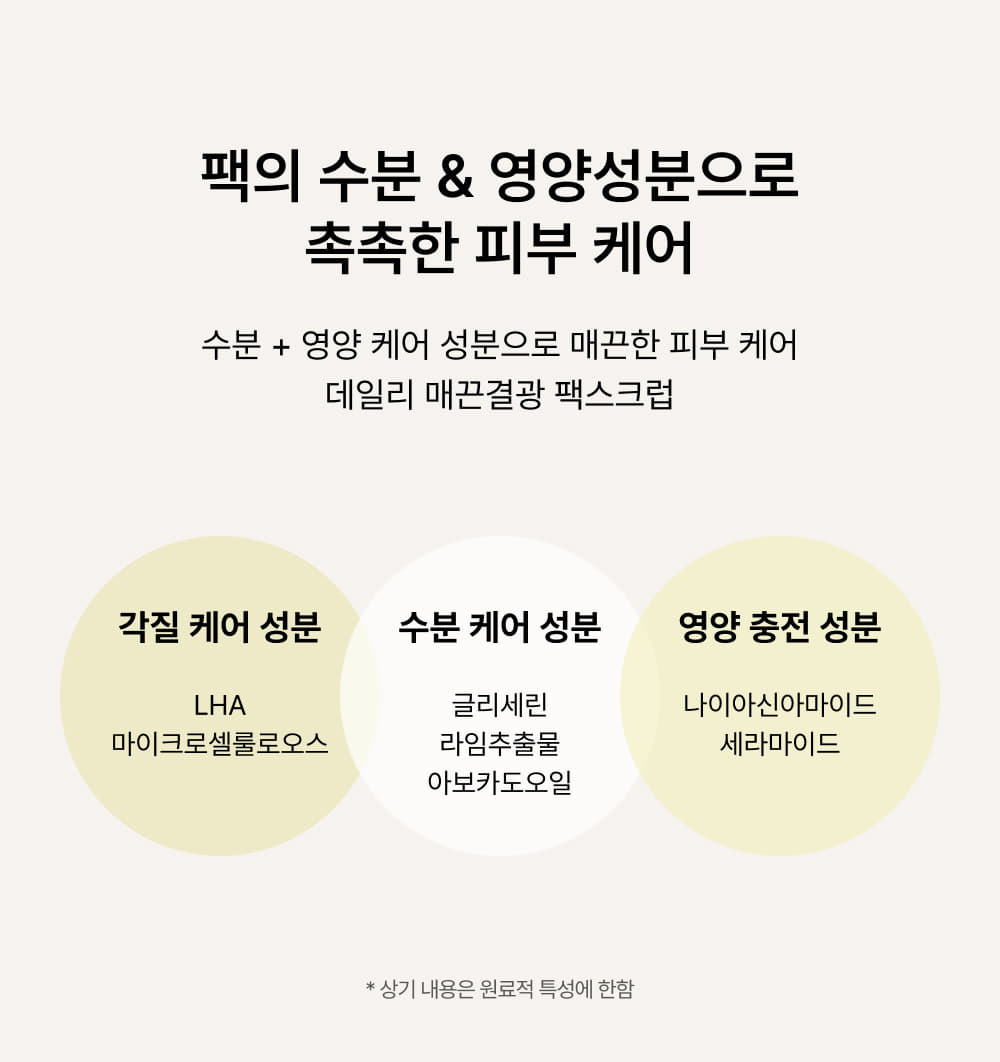 팩의 수분 & 영양성분으로
촉촉한 피부 케어

수분 + 영양 케어 성분으로 매끈한 피부 케어
데일리 매끈결광 팩스크럽

각질 케어 성분

LHA
마이크로셀룰로오스

수분 케어 성분

글리세린
라임추출물
아보카도오일

영양 충전 성분

나이아신아마이드
세라마이드

* 상기 내용은 원료적 특성에 한함