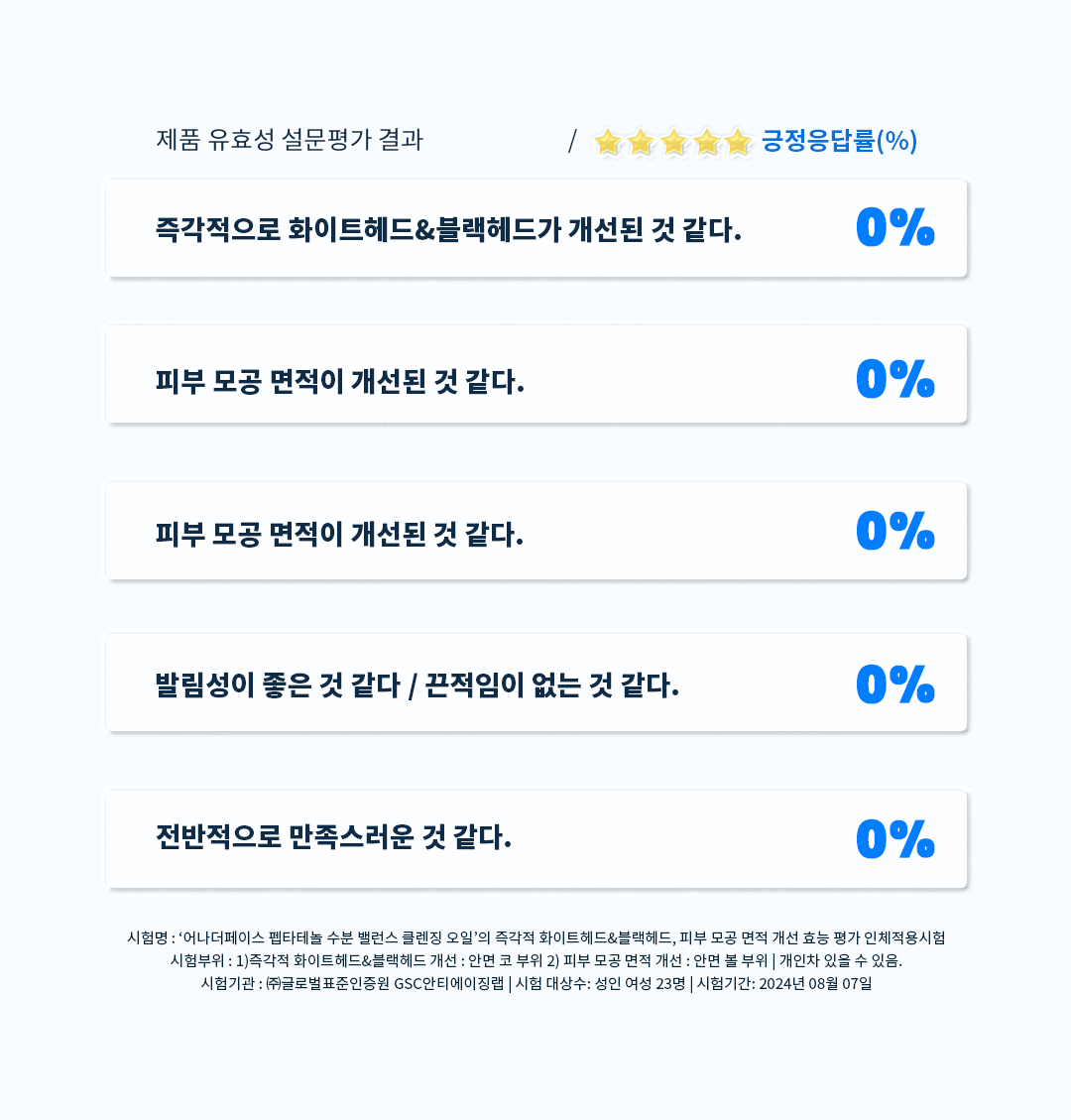 제품 유효성 설문평가 결과 / 긍정응답률(%)

즉각적으로 화이트헤드&블랙헤드가 개선된 것 같다.
0%

피부 모공 면적이 개선된 것 같다.
0%

피부 모공 면적이 개선된 것 같다.
0%

발림성이 좋은 것 같다 / 끈적임이 없는 것 같다.
0%

전반적으로 만족스러운 것 같다.
0%

시험명 : '어나더페이스 펩타테놀 수분 밸런스 클렌징 오일'의 즉각적 화이트헤드&블랙헤드, 피부 모공 면적 개선 효능 평가 인체적용시험
시험부위 : 1)즉각적 화이트헤드&블랙헤드 개선 : 안면 코 부위 2) 피부 모공 면적 개선 : 안면 볼 부위 | 개인차 있을 수 있음.
시험기관 : ㈜글로벌표준인증원 GSC안티에이징랩 | 시험 대상수: 성인 여성 23명 | 시험기간: 2024년 08월 07일