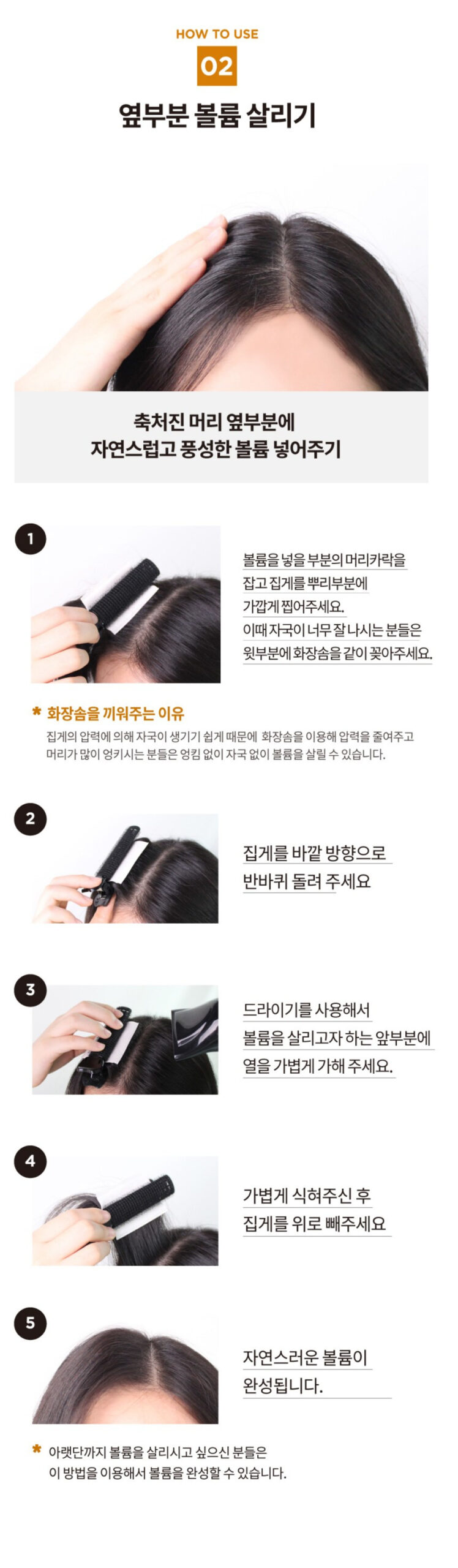 HOW TO USE

02

옆부분 볼륨 살리기

축처진 머리 옆부분에
자연스럽고 풍성한 볼륨 넣어주기

1

볼륨을 넣을 부분의 머리카락을 잡고 집게를 뿌리부분에 가깝게 찝어주세요. 이때 자국이 너무 잘 나시는 분들은 윗부분에 화장솜을 같이 꽂아주세요.

* 화장솜을 끼워주는 이유

집게의 압력에 의해 자국이 생기기 쉽게 때문에 화장솜을 이용해 압력을 줄여주고 머리가 많이 엉키시는 분들은 엉킴 없이 자국 없이 볼륨을 살릴 수 있습니다.

2

집게를 바깥 방향으로 반바퀴 돌려 주세요

3

드라이기를 사용해서 볼륨을 살리고자 하는 앞부분에 열을 가볍게 가해 주세요.

4

가볍게 식혀주신 후 집게를 위로 빼주세요

5

자연스러운 볼륨이 완성됩니다.

* 아랫단까지 볼륨을 살리시고 싶으신 분들은 이 방법을 이용해서 볼륨을 완성할 수 있습니다.