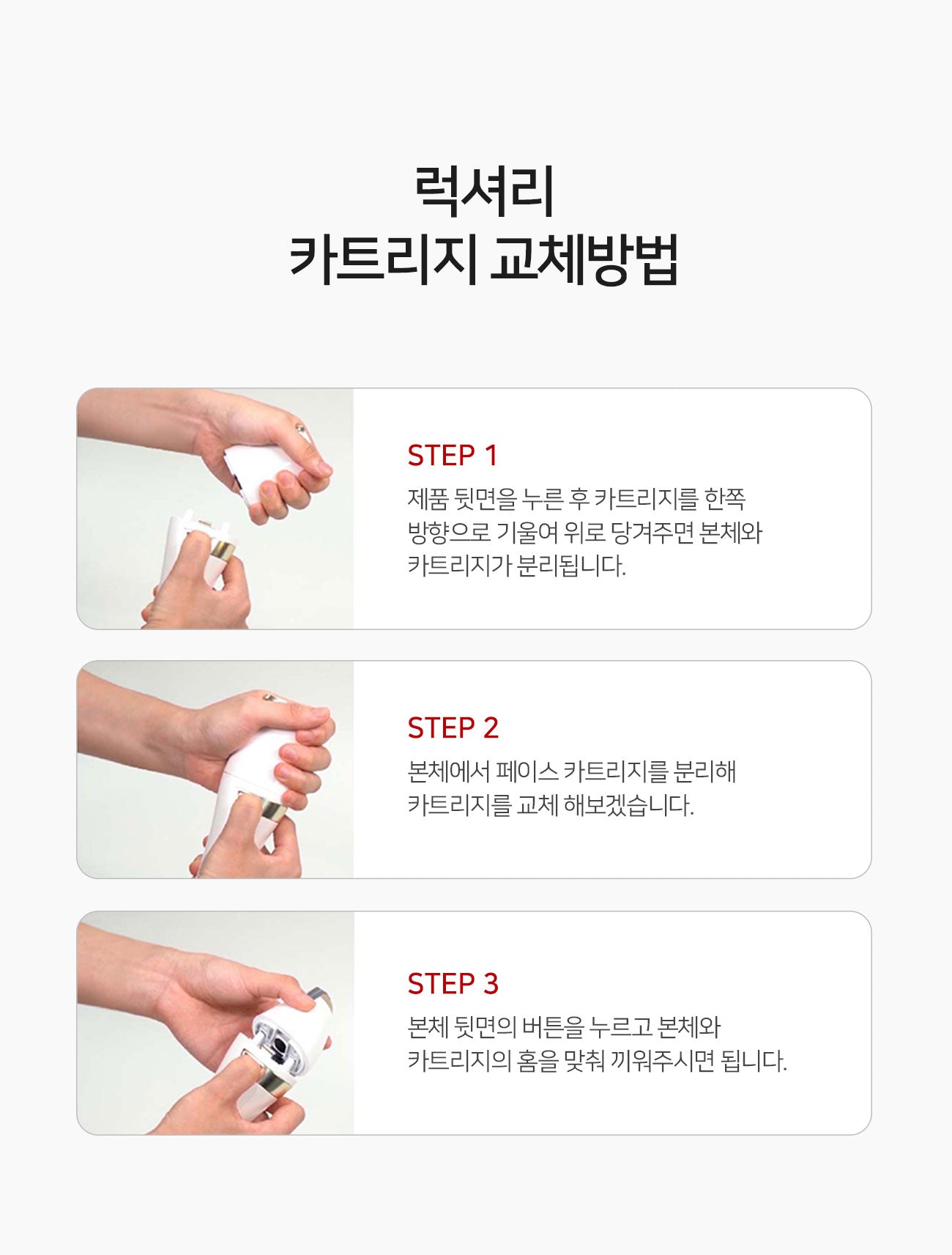 럭셔리
카트리지 교체방법

STEP 1
제품 뒷면을 누른 후 카트리지를 한쪽 방향으로 기울여 위로 당겨주면 본체와 카트리지가 분리됩니다.

STEP 2
본체에서 페이스 카트리지를 분리해 카트리지를 교체 해보겠습니다.

STEP 3
본체 뒷면의 버튼을 누르고 본체와 카트리지의 홈을 맞춰 끼워주시면 됩니다.