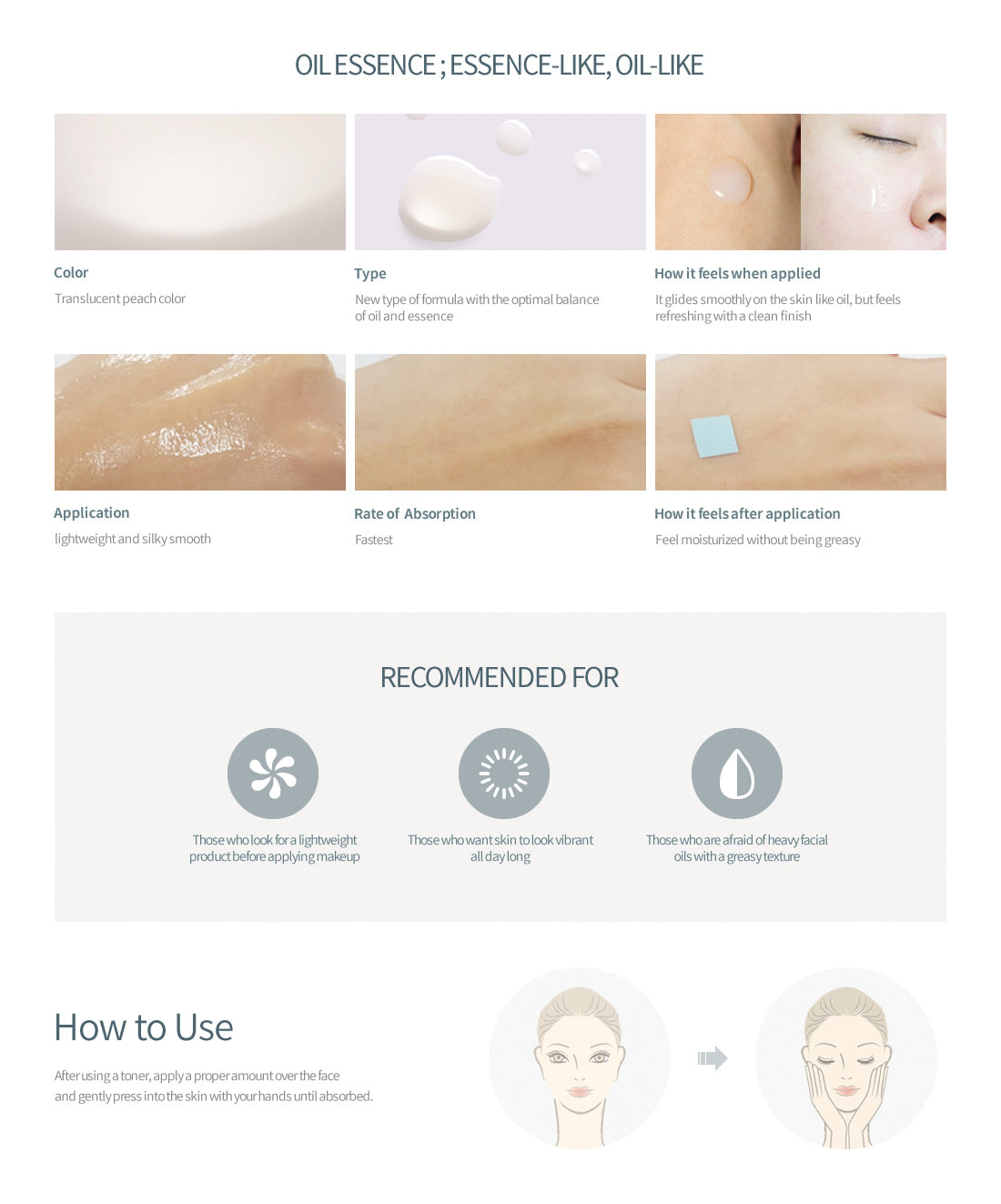 OIL ESSENCE ; ESSENCE-LIKE, OIL-LIKE

Color
Translucent peach color

Type
New type of formula with the optimal balance of oil and essence

How it feels when applied
It glides smoothly on the skin like oil, but feels refreshing with a clean finish

Application
lightweight and silky smooth

Rate of Absorption
Fastest

How it feels after application
Feel moisturized without being greasy

RECOMMENDED FOR

Those who look for a lightweight product before applying makeup

Those who want skin to look vibrant all day long

Those who are afraid of heavy facial oils with a greasy texture

How to Use

After using a toner, apply a proper amount over the face and gently press into the skin with your hands until absorbed.