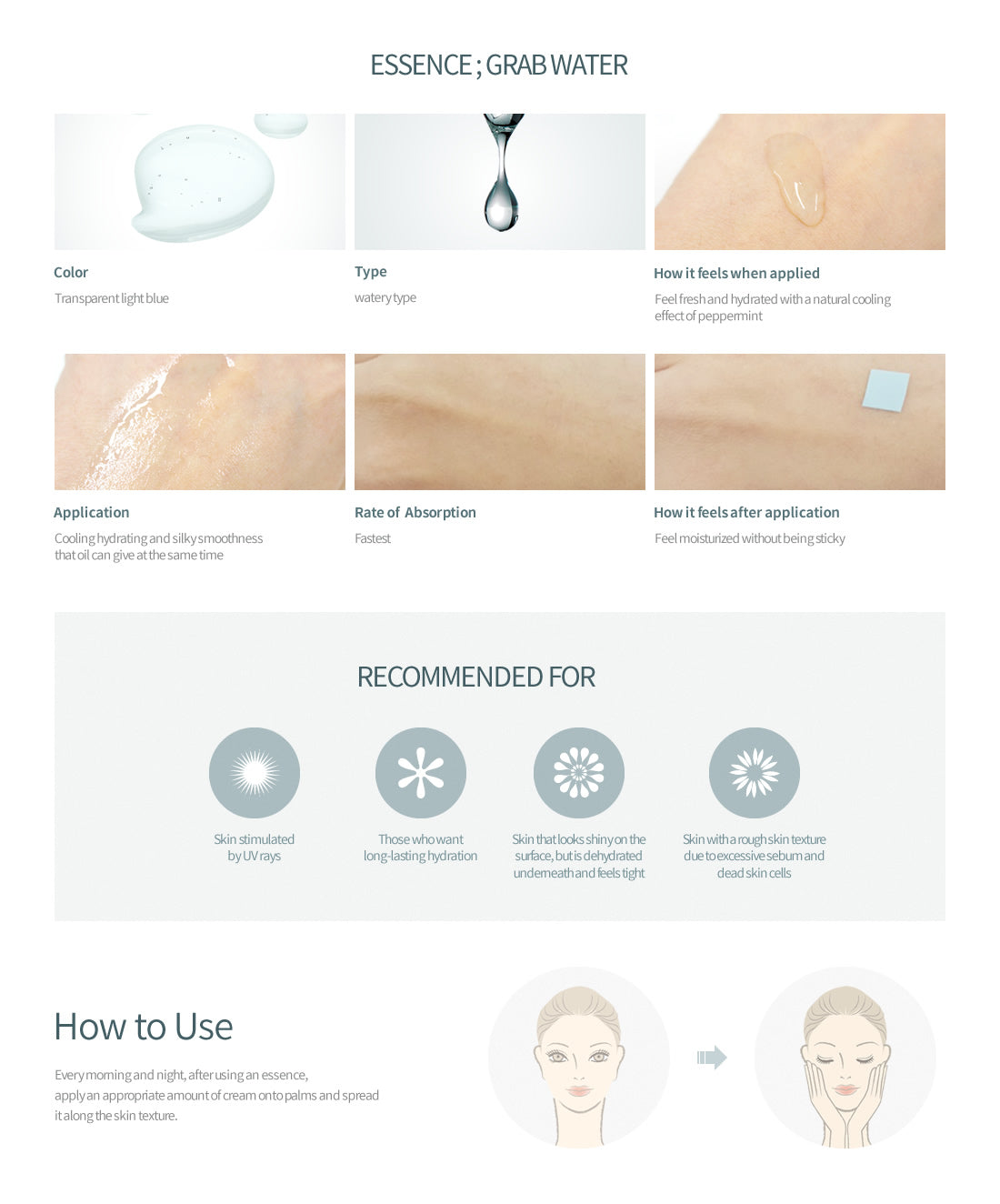 ESSENCE ; GRAB WATER

Color
Transparent light blue

Type
watery type

How it feels when applied
Feel fresh and hydrated with a natural cooling effect of peppermint

Application
Cooling hydrating and silky smoothness that oil can give at the same time

Rate of Absorption
Fastest

How it feels after application
Feel moisturized without being sticky

RECOMMENDED FOR

Skin stimulated by UV rays

Those who want long-lasting hydration

Skin that looks shiny on the surface, but is dehydrated underneath and feels tight

Skin with a rough skin texture due to excessive sebum and dead skin cells

How to Use

Every morning and night, after using an essence, apply an appropriate amount of cream onto palms and spread it along the skin texture.