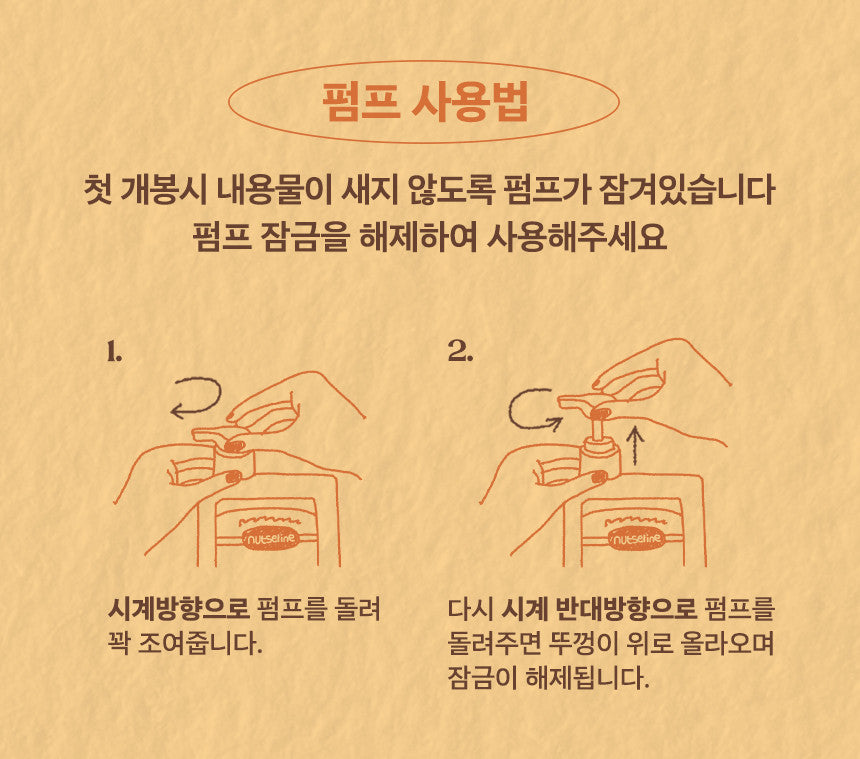 펌프 사용법

첫 개봉시 내용물이 새지 않도록 펌프가 잠겨있습니다
펌프 잠금을 해제하여 사용해주세요

1.

nutseline

시계방향으로 펌프를 돌려 꽉 조여줍니다.

2.

nutseline

다시 시계 반대방향으로 펌프를 돌려주면 뚜껑이 위로 올라오며 잠금이 해제됩니다.