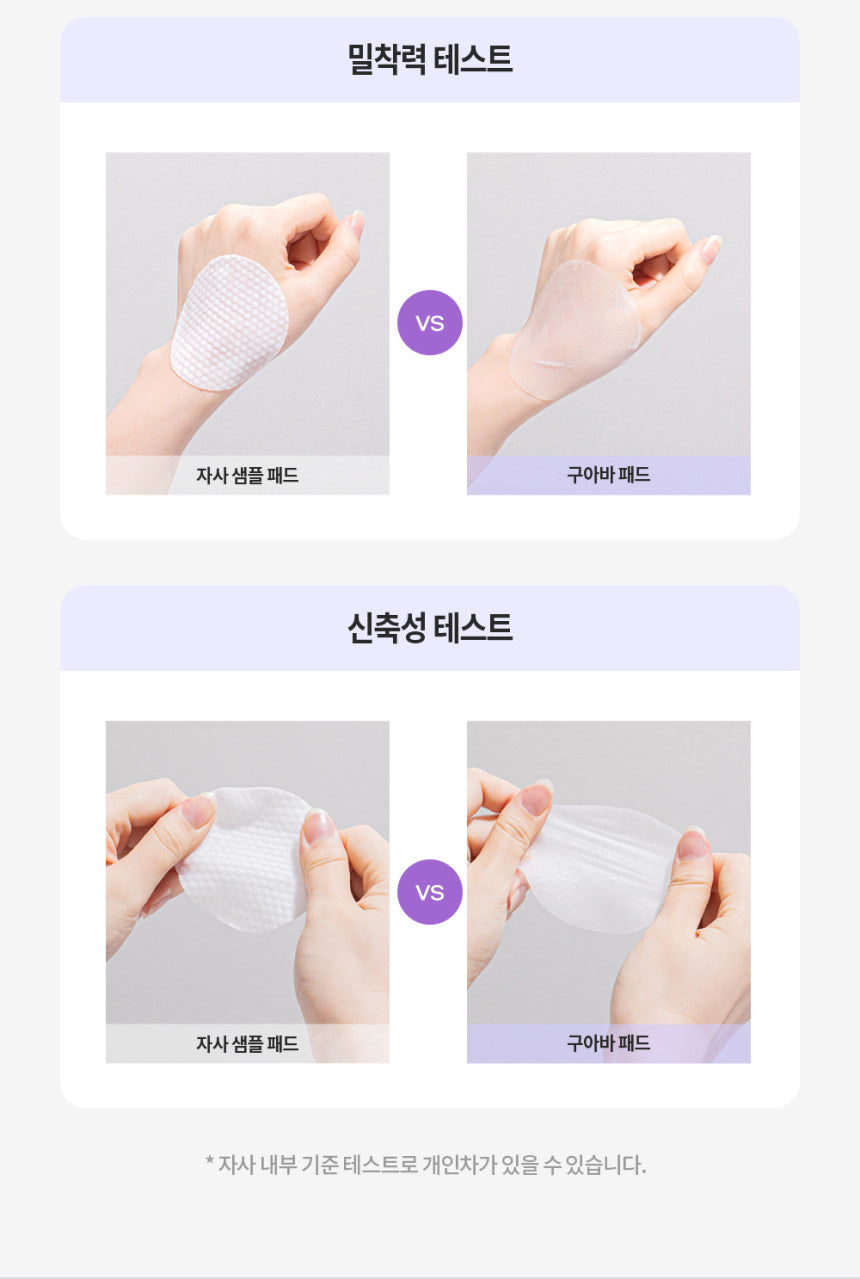 밀착력 테스트

자사 샘플 패드

VS

구아바 패드

신축성 테스트

자사 샘플 패드

VS

구아바 패드

* 자사 내부 기준 테스트로 개인차가 있을 수 있습니다.