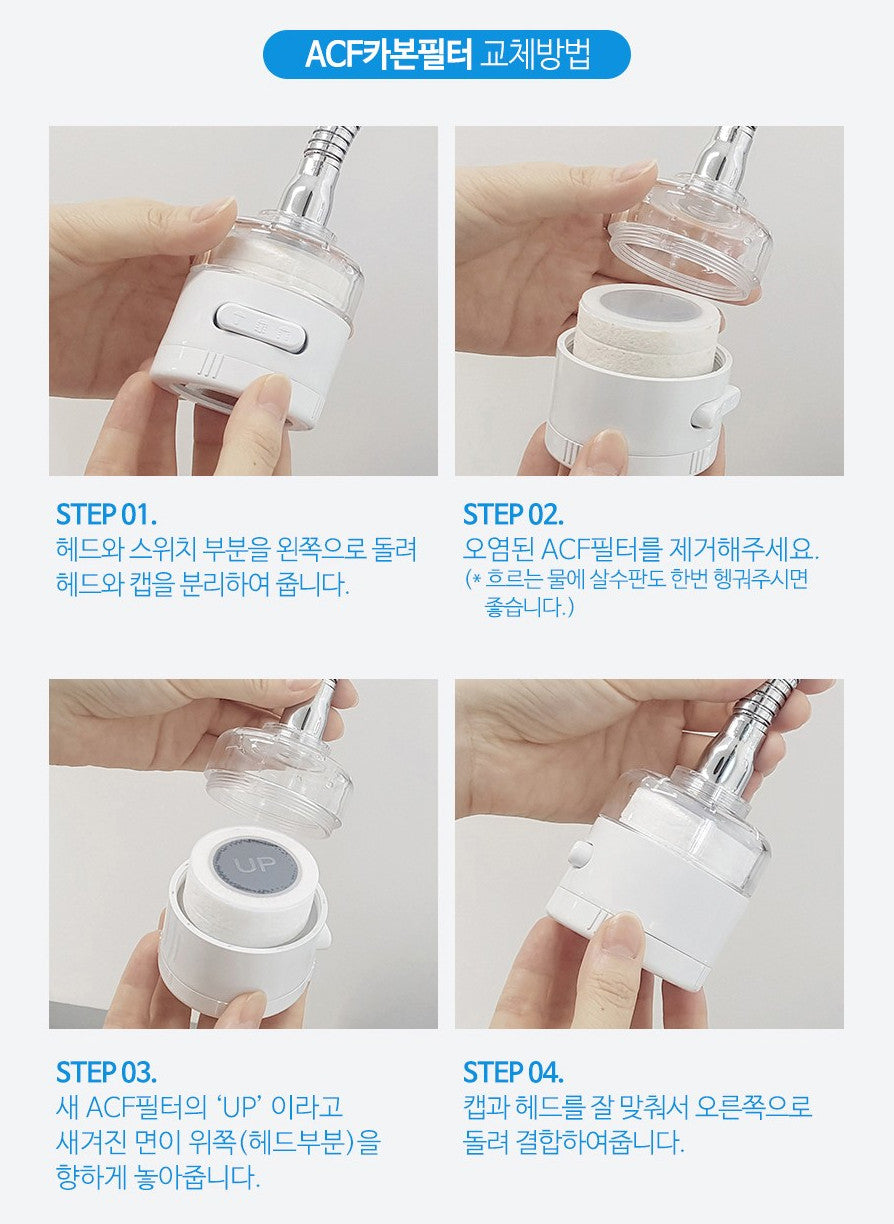 ACF카본필터 교체방법

STEP 01.
헤드와 스위치 부분을 왼쪽으로 돌려 헤드와 캡을 분리하여 줍니다.

STEP 02.
오염된 ACF필터를 제거해주세요.
(* 흐르는 물에 살수판도 한번 헹궈주시면 좋습니다.)

UP

STEP 03.
새 ACF필터의 'UP' 이라고 새겨진 면이 위쪽(헤드부분)을 향하게 놓아줍니다.

STEP 04.
캡과 헤드를 잘 맞춰서 오른쪽으로 돌려 결합하여줍니다.