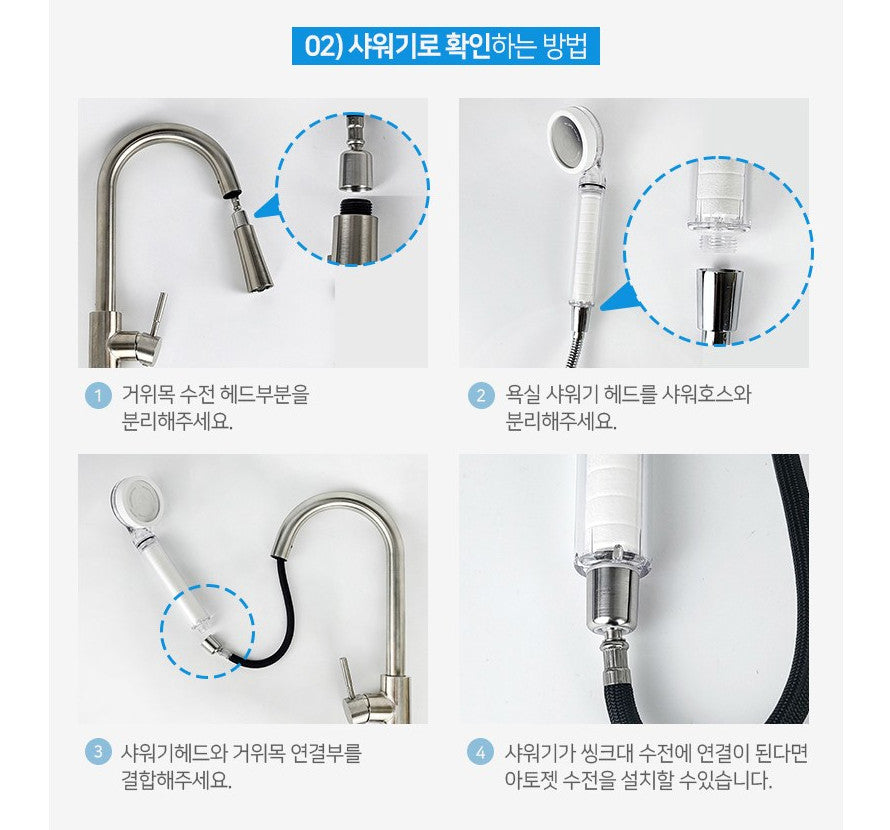 02) 샤워기로 확인하는 방법

1 거위목 수전 헤드부분을 분리해주세요.

2 욕실 샤워기 헤드를 샤워호스와 분리해주세요.

3 샤워기헤드와 거위목 연결부를 결합해주세요.

4 샤워기가 씽크대 수전에 연결이 된다면 아토젯 수전을 설치할 수있습니다.