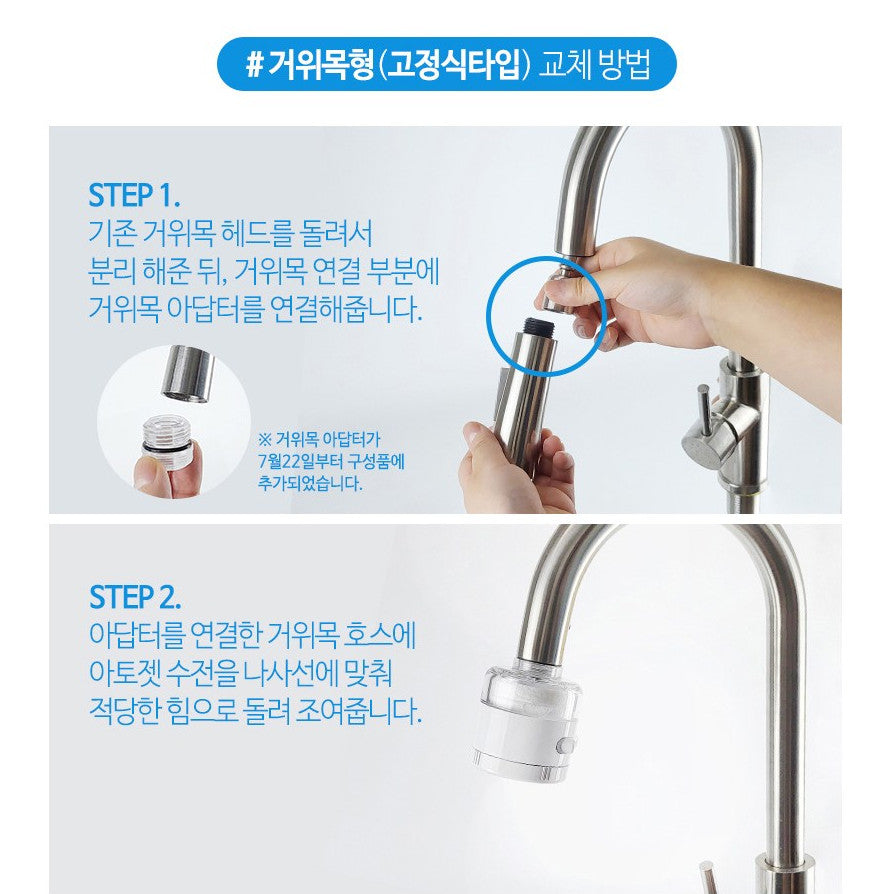 # 거위목형(고정식타입) 교체 방법

STEP 1.
기존 거위목 헤드를 돌려서 분리 해준 뒤, 거위목 연결 부분에 거위목 아답터를 연결해줍니다.

※ 거위목 아답터가 7월22일부터 구성품에 추가되었습니다.

STEP 2.
아답터를 연결한 거위목 호스에 아토젯 수전을 나사선에 맞춰 적당한 힘으로 돌려 조여줍니다.