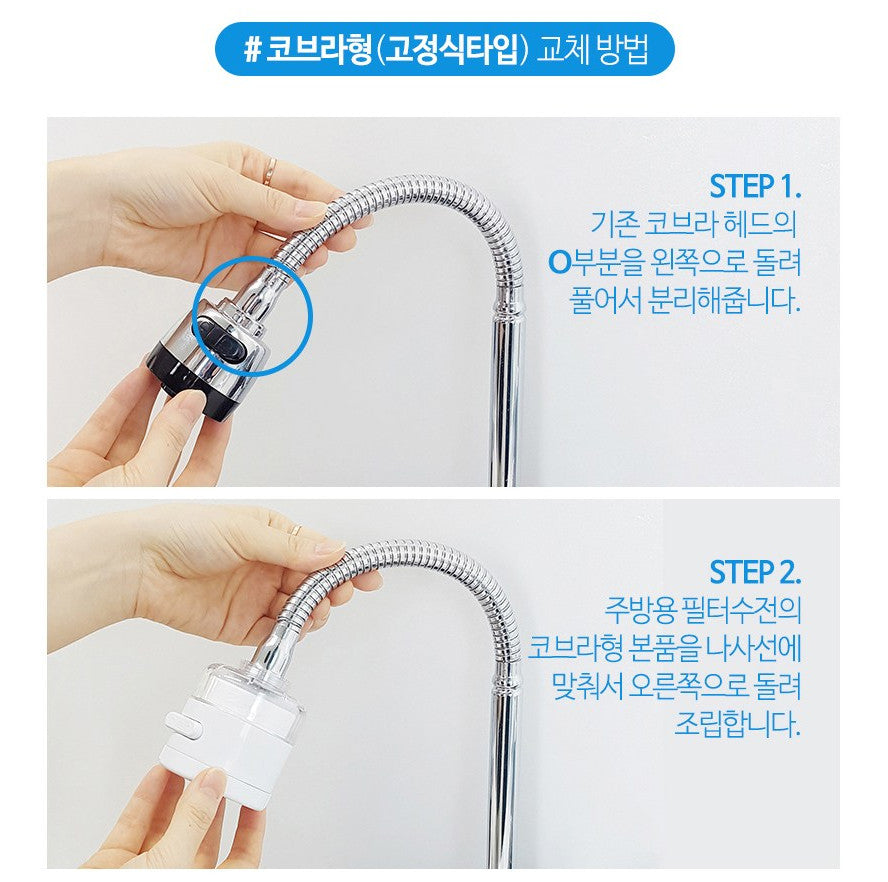 # 코브라형(고정식타입) 교체 방법

STEP 1.
기존 코브라 헤드의 O부분을 왼쪽으로 돌려 풀어서 분리해줍니다.

STEP 2.
주방용 필터수전의 코브라형 본품을 나사선에 맞춰서 오른쪽으로 돌려 조립합니다.