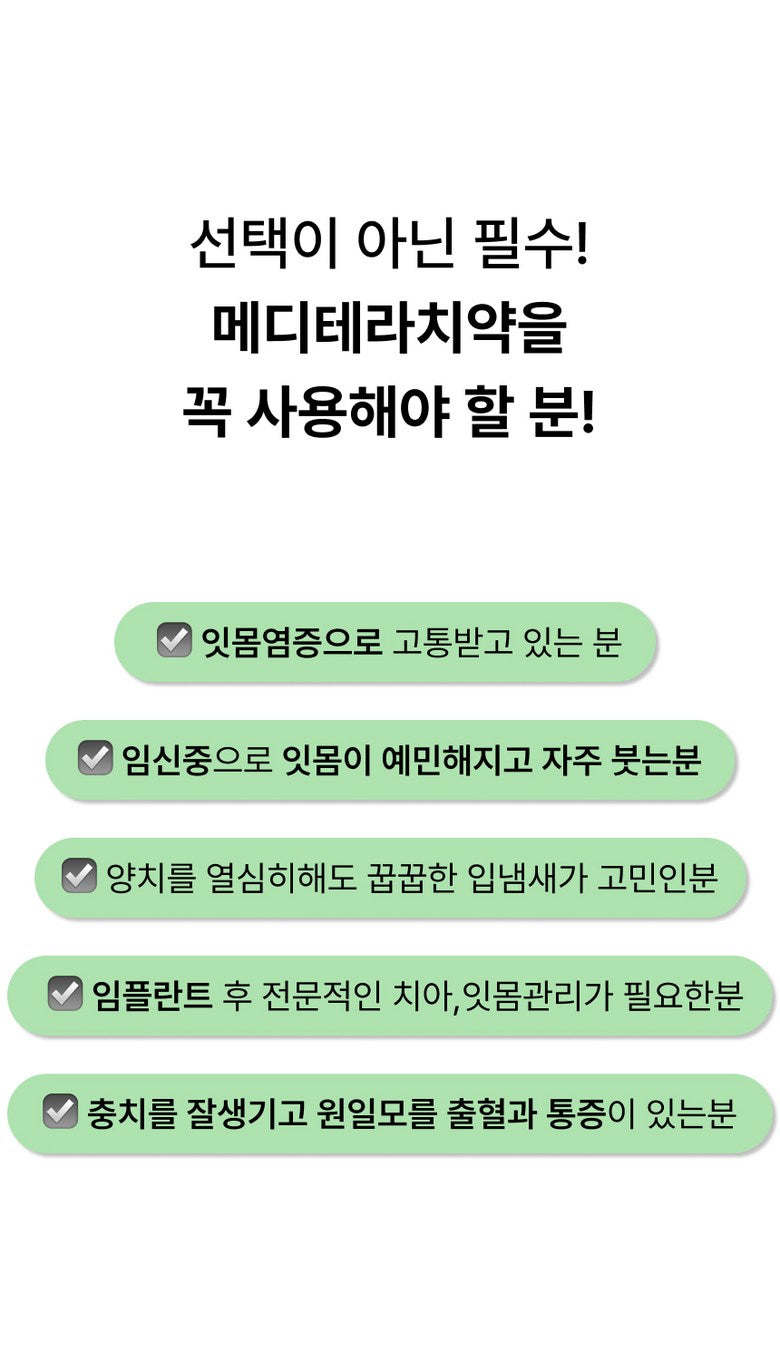 선택이 아닌 필수!
메디테라치약을
꼭 사용해야 할 분!

☑ 잇몸염증으로 고통받고 있는 분

☑ 임신중으로 잇몸이 예민해지고 자주 붓는분

☑ 양치를 열심히해도 꿉꿉한 입냄새가 고민인분

☑ 임플란트 후 전문적인 치아,잇몸관리가 필요한분

☑ 충치를 잘생기고 원일모를 출혈과 통증이 있는분