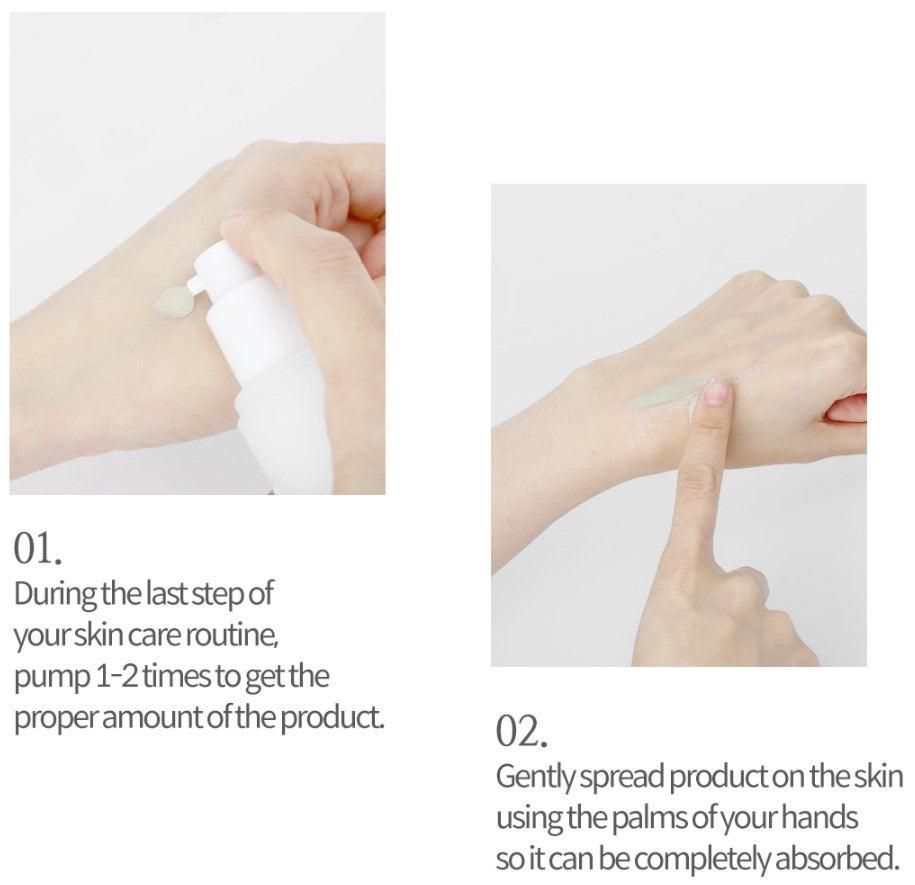 01.
During the last step of your skin care routine, pump 1-2 times to get the proper amount of the product.

02.
Gently spread product on the skin using the palms of your hands so it can be completely absorbed.