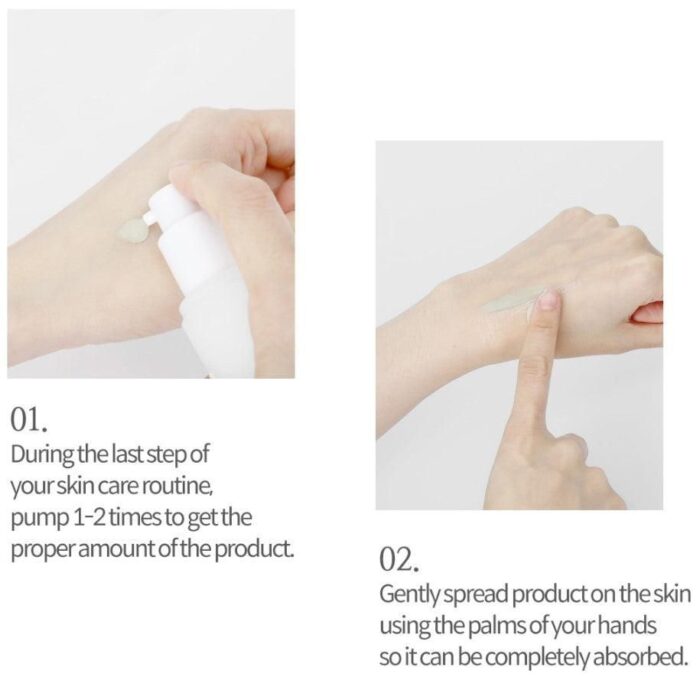 01.
During the last step of your skin care routine, pump 1-2 times to get the proper amount of the product.

02.
Gently spread product on the skin using the palms of your hands so it can be completely absorbed.