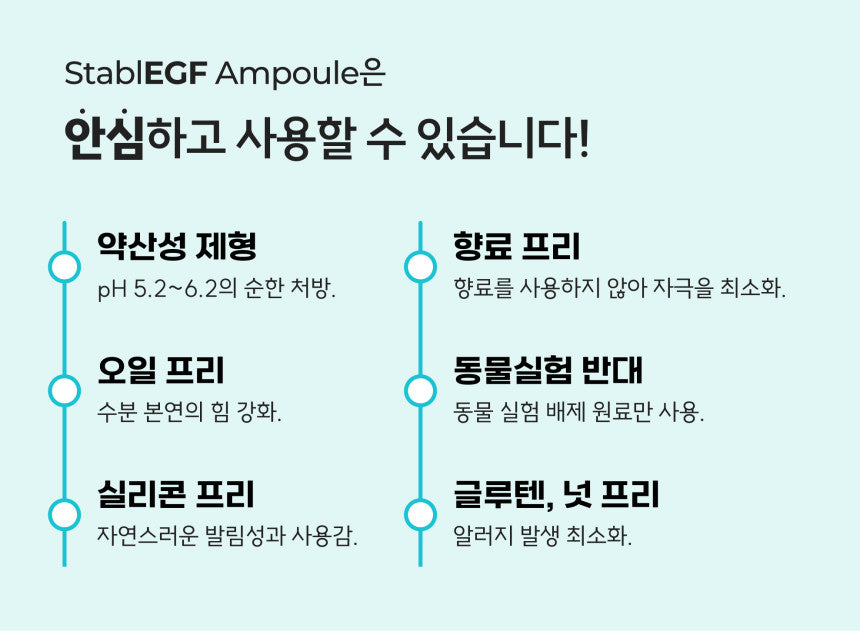 StablEGF Ampoule은

안심하고 사용할 수 있습니다!

약산성 제형

pH 5.2~6.2의 순한 처방.

오일 프리

수분 본연의 힘 강화.

실리콘 프리

자연스러운 발림성과 사용감.

향료 프리

향료를 사용하지 않아 자극을 최소화.

동물실험 반대

동물 실험 배제 원료만 사용.

글루텐, 넛 프리

알러지 발생 최소화.