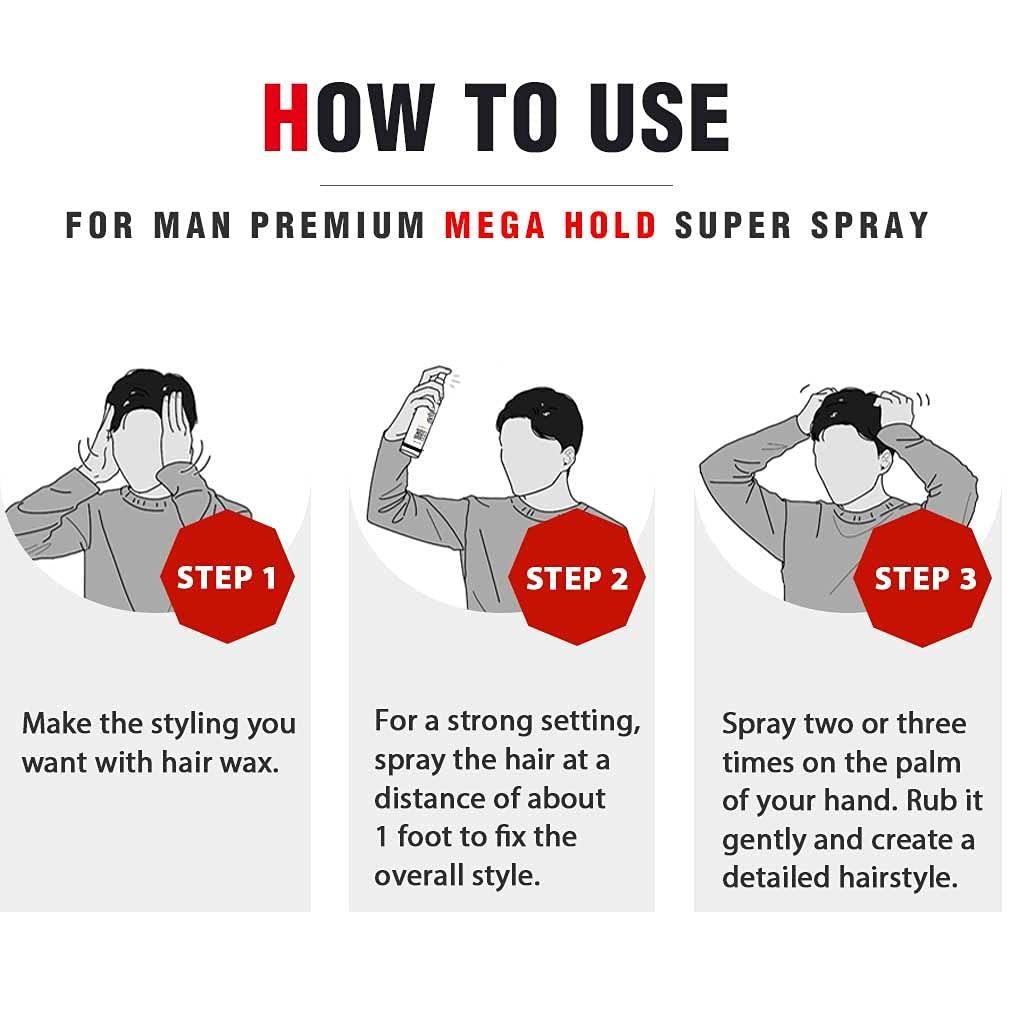 HOW TO USE

FOR MAN PREMIUM MEGA HOLD SUPER SPRAY

STEP 1

Make the styling you want with hair wax.

STEP 2

For a strong setting, spray the hair at a distance of about 1 foot to fix the overall style.

STEP 3

Spray two or three times on the palm of your hand. Rub it gently and create a detailed hairstyle.