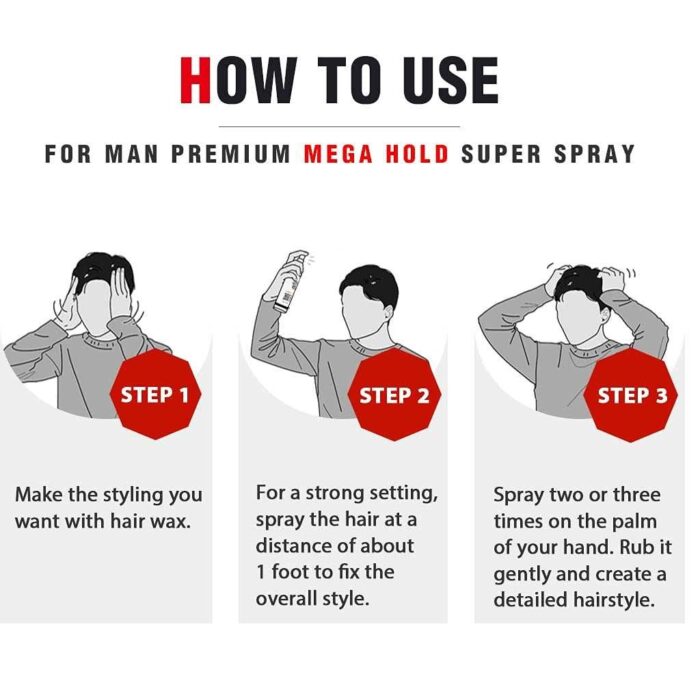 HOW TO USE

FOR MAN PREMIUM MEGA HOLD SUPER SPRAY

STEP 1

Make the styling you want with hair wax.

STEP 2

For a strong setting, spray the hair at a distance of about 1 foot to fix the overall style.

STEP 3

Spray two or three times on the palm of your hand. Rub it gently and create a detailed hairstyle.