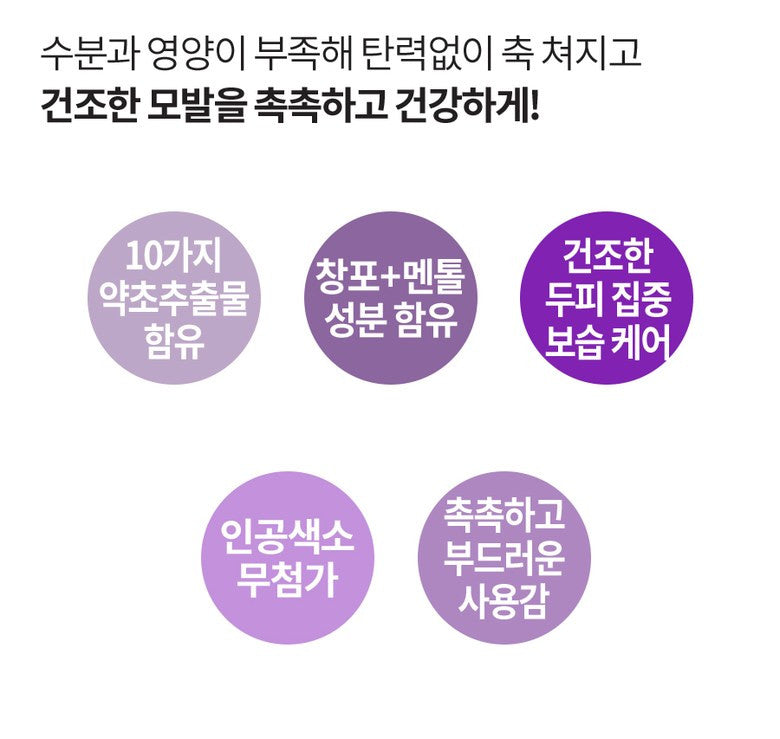 수분과 영양이 부족해 탄력없이 축 쳐지고
건조한 모발을 촉촉하고 건강하게!

10가지
약초추출물
함유

창포+멘톨
성분 함유

건조한
두피 집중
보습 케어

인공색소
무첨가

촉촉하고
부드러운
사용감