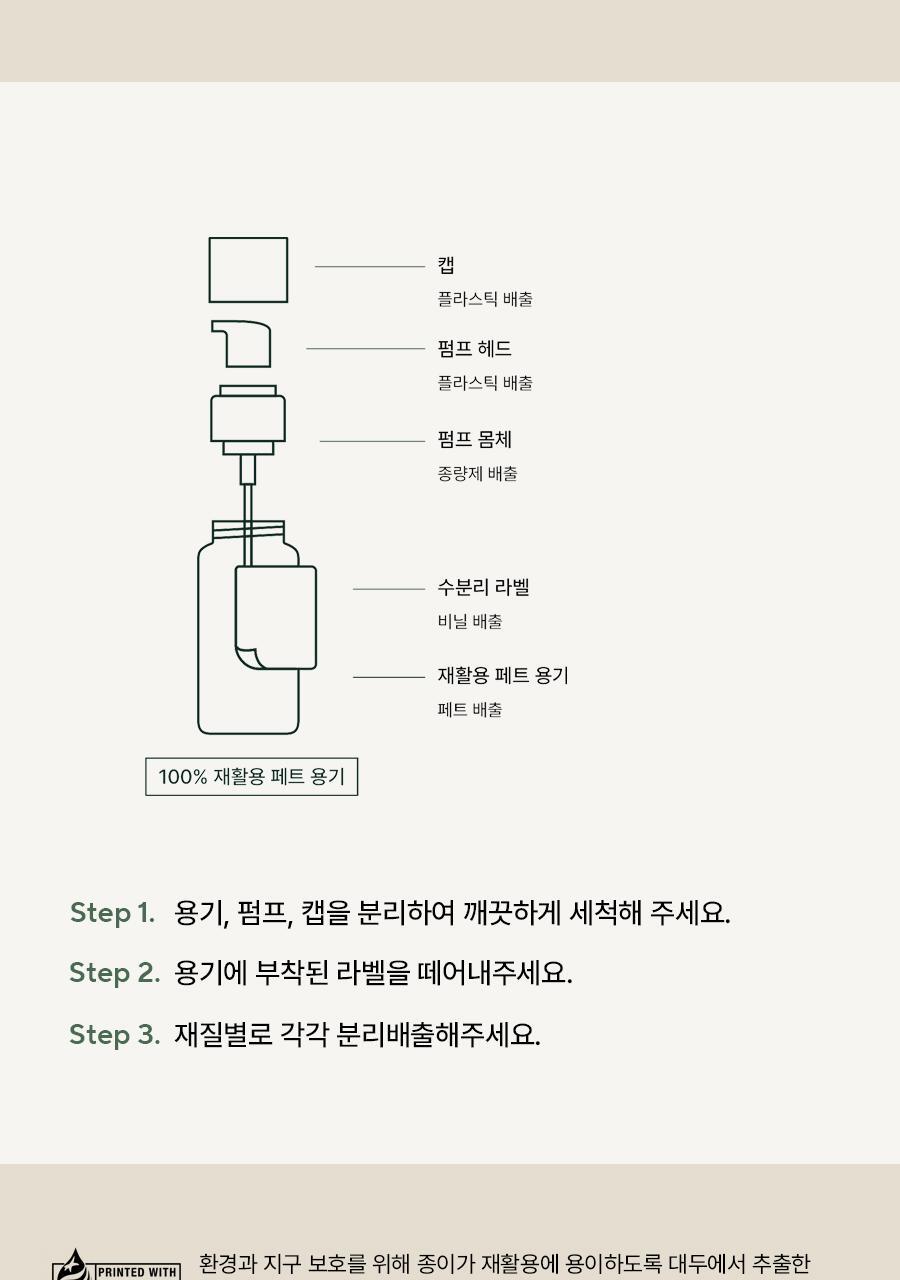 캡
플라스틱 배출

펌프 헤드
플라스틱 배출

펌프 몸체
종량제 배출

수분리 라벨
비닐 배출

재활용 페트 용기
페트 배출

100% 재활용 페트 용기

Step 1. 용기, 펌프, 캡을 분리하여 깨끗하게 세척해 주세요.

Step 2. 용기에 부착된 라벨을 떼어내주세요.

Step 3. 재질별로 각각 분리배출해주세요.

PRINTED WITH

환경과 지구 보호를 위해 종이가 재활용에 용이하도록 대두에서 추출한