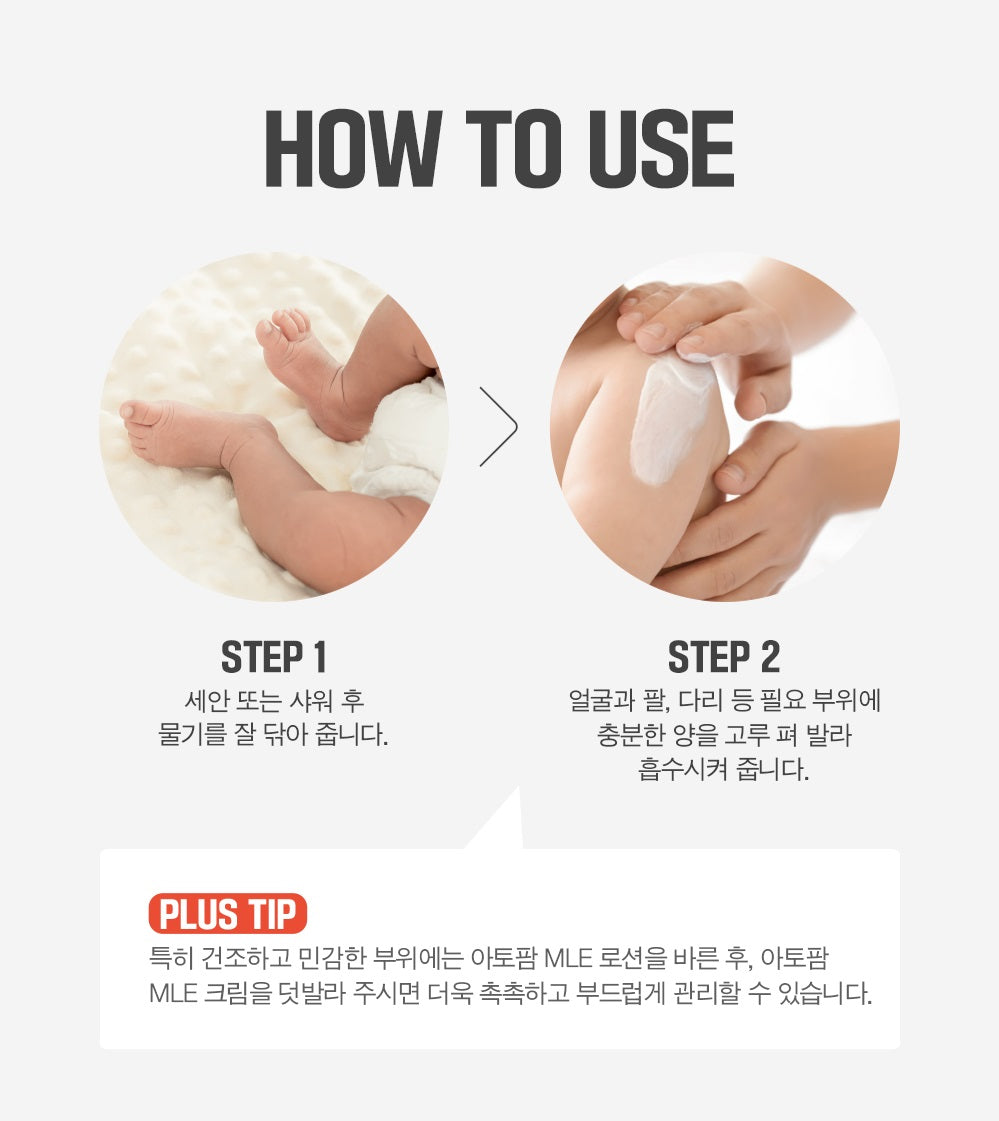 HOW TO USE

STEP 1
세안 또는 샤워 후
물기를 잘 닦아 줍니다.

STEP 2
얼굴과 팔, 다리 등 필요 부위에
충분한 양을 고루 펴 발라
흡수시켜 줍니다.

PLUS TIP
특히 건조하고 민감한 부위에는 아토팜 MLE 로션을 바른 후, 아토팜 MLE 크림을 덧발라 주시면 더욱 촉촉하고 부드럽게 관리할 수 있습니다.