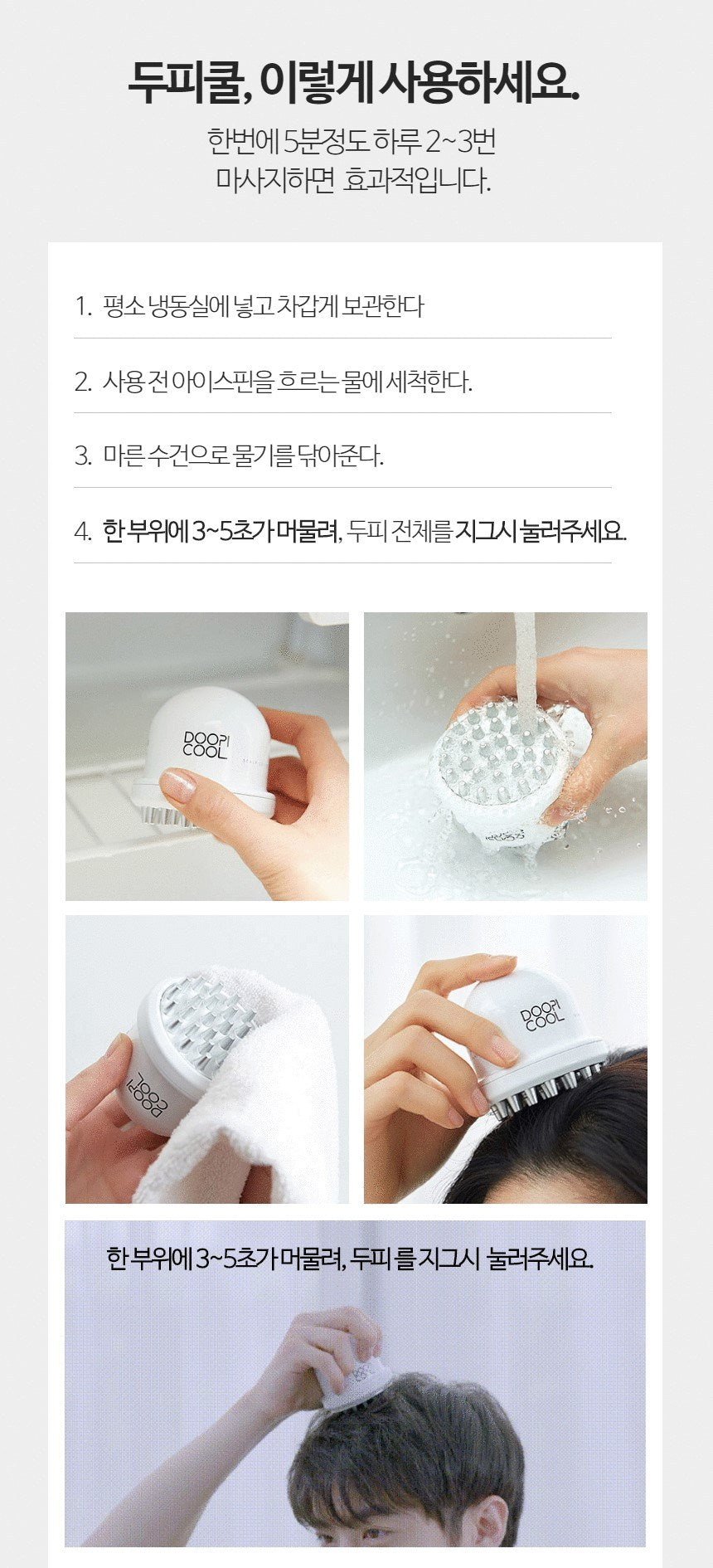 두피쿨, 이렇게 사용하세요.

한번에 5분정도 하루 2~3번
마사지하면 효과적입니다.

1. 평소 냉동실에 넣고 차갑게 보관한다

2. 사용 전 아이스핀을 흐르는 물에 세척한다.

3. 마른 수건으로 물기를 닦아준다.

4. 한 부위에 3~5초가 머물려, 두피 전체를 지그시 눌러주세요.

DOOPI COOL

DOOPI COOL

DOOPI COOL

한 부위에 3~5초가 머물려, 두피 를 지그시 눌러주세요.