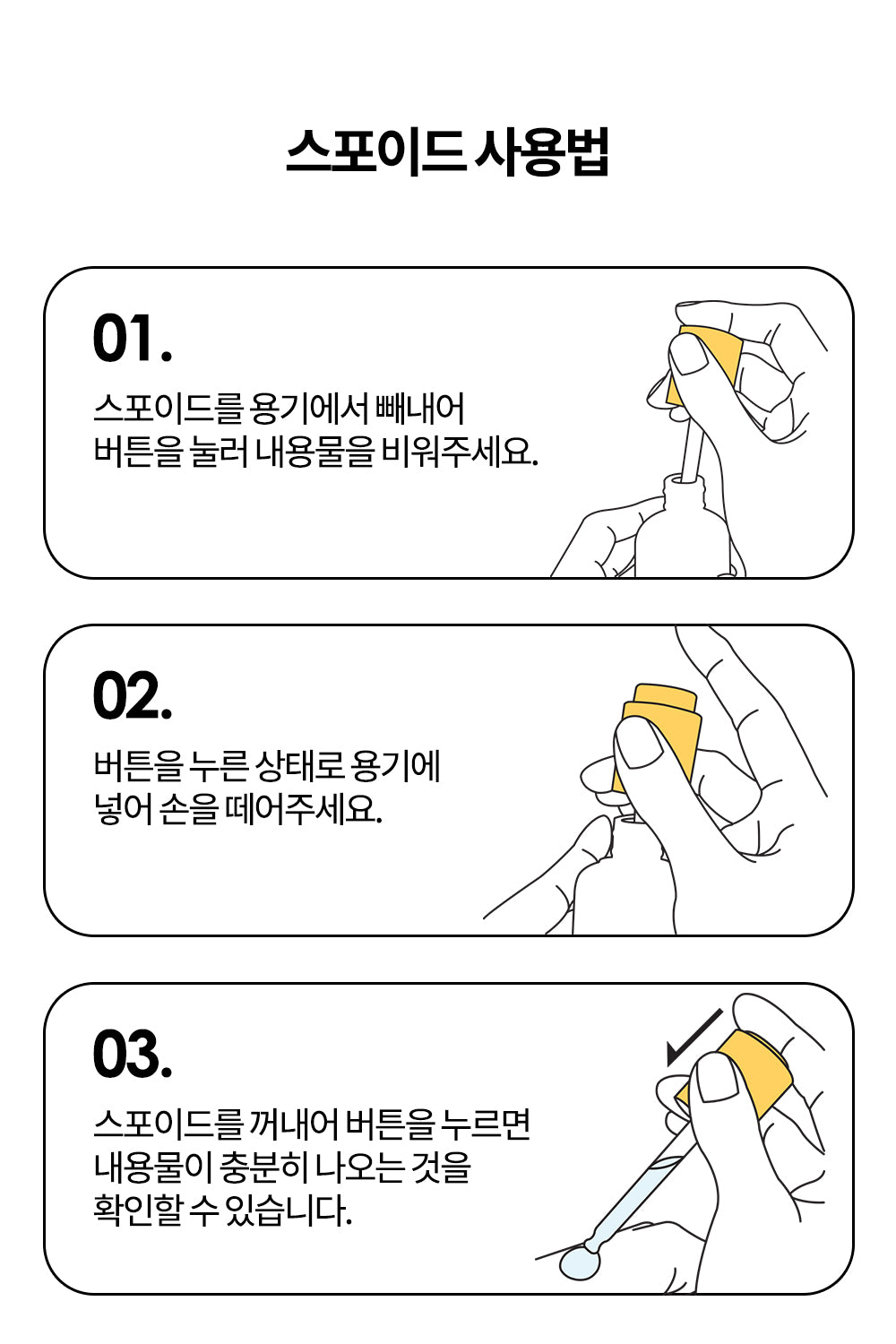 스포이드 사용법

01.

스포이드를 용기에서 빼내어 버튼을 눌러 내용물을 비워주세요.

02.

버튼을 누른 상태로 용기에 넣어 손을 떼어주세요.

03.

스포이드를 꺼내어 버튼을 누르면 내용물이 충분히 나오는 것을 확인할 수 있습니다.