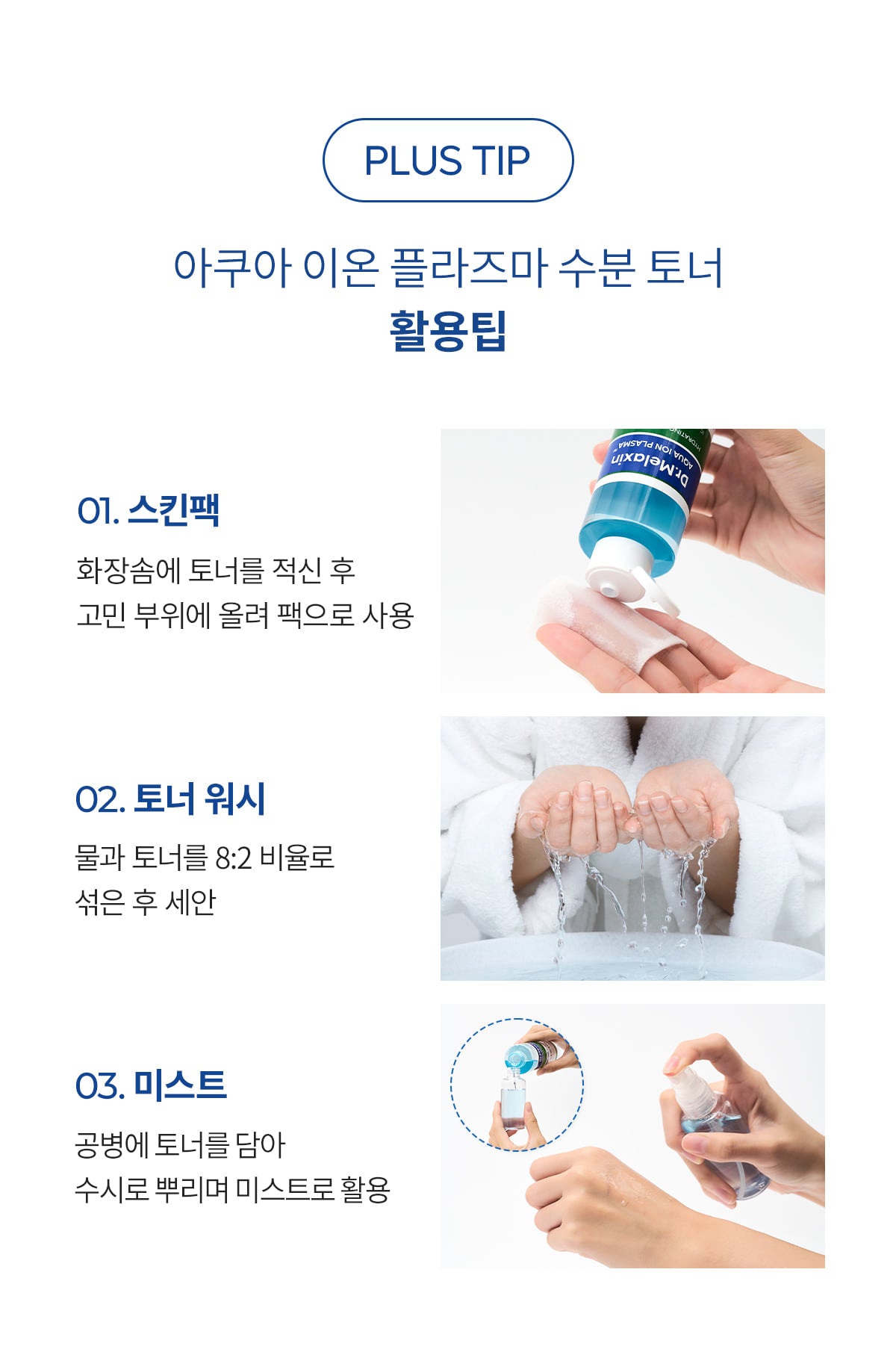 PLUS TIP

아쿠아 이온 플라즈마 수분 토너
활용팁

01. 스킨팩

화장솜에 토너를 적신 후
고민 부위에 올려 팩으로 사용

Dr.Melaxin
AQUA ION PLASMA
HYDRATING

02. 토너 워시

물과 토너를 8:2 비율로
섞은 후 세안

03. 미스트

공병에 토너를 담아
수시로 뿌리며 미스트로 활용