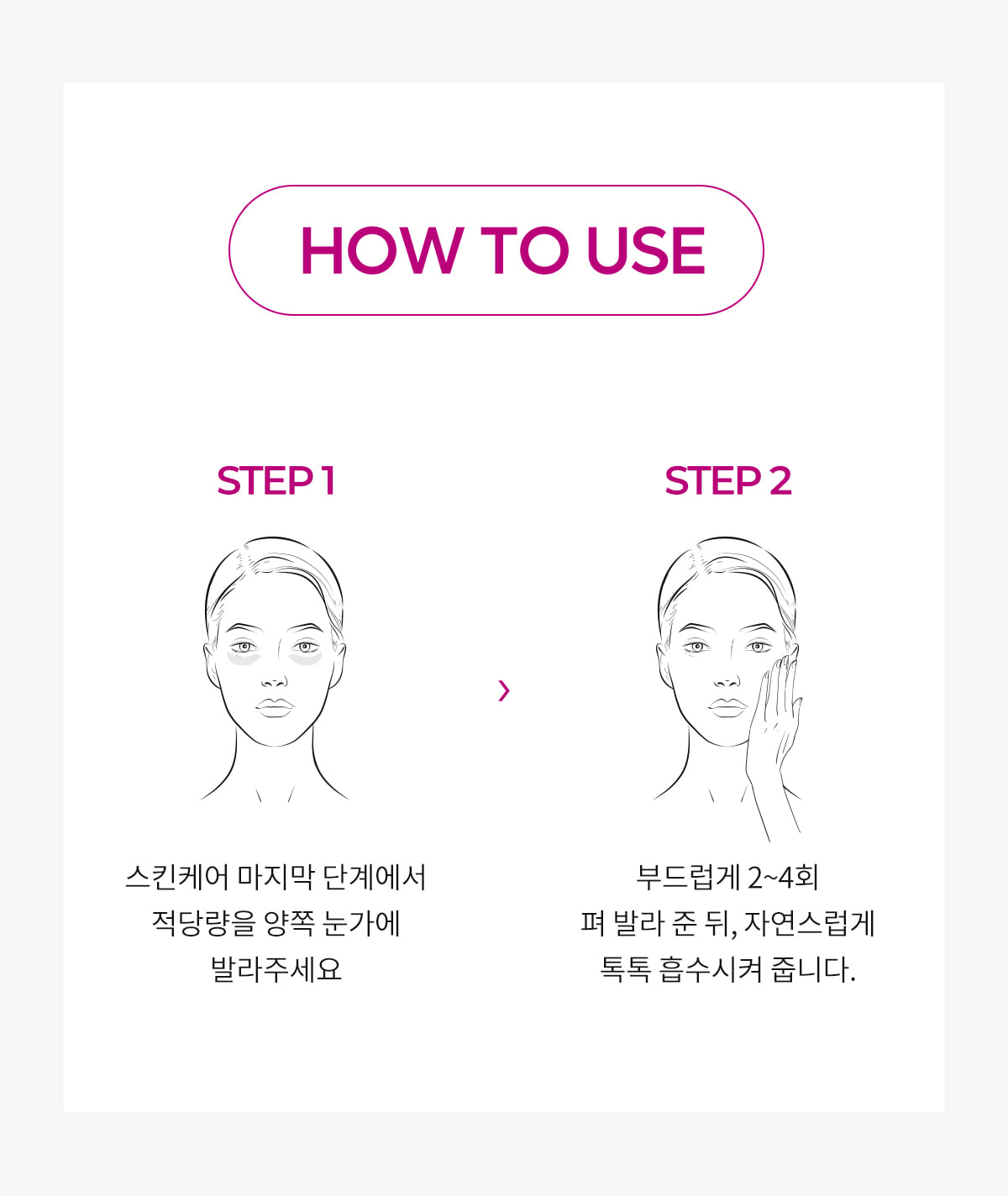 HOW TO USE

STEP 1

스킨케어 마지막 단계에서
적당량을 양쪽 눈가에
발라주세요

›

STEP 2

부드럽게 2~4회
펴 발라 준 뒤, 자연스럽게
톡톡 흡수시켜 줍니다.