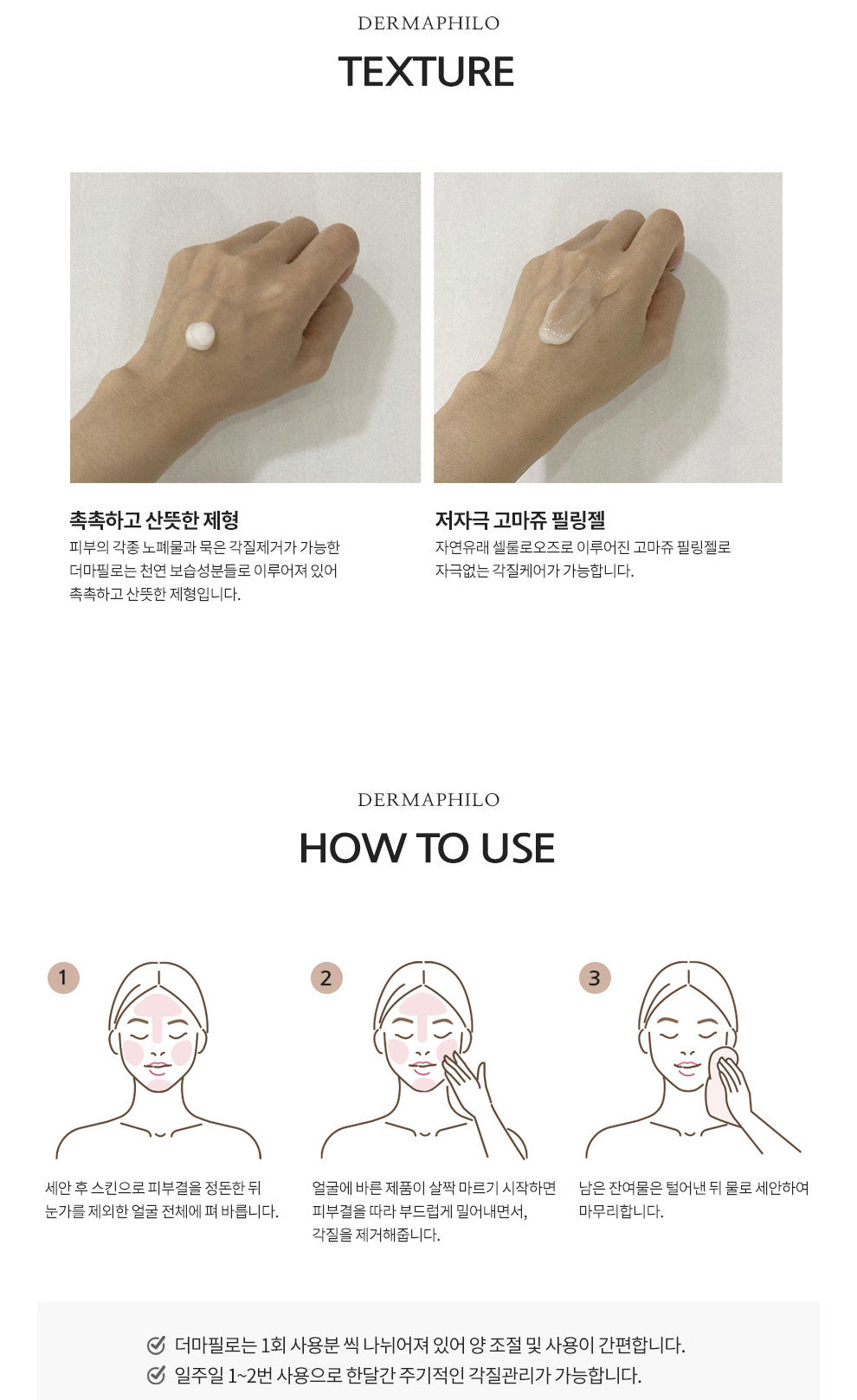 DERMAPHILO

TEXTURE

촉촉하고 산뜻한 제형

피부의 각종 노폐물과 묵은 각질제거가 가능한 더마필로는 천연 보습성분들로 이루어져 있어 촉촉하고 산뜻한 제형입니다.

저자극 고마쥬 필링젤

자연유래 셀룰로오즈로 이루어진 고마쥬 필링젤로 자극없는 각질케어가 가능합니다.

DERMAPHILO

HOW TO USE

1

세안 후 스킨으로 피부결을 정돈한 뒤 눈가를 제외한 얼굴 전체에 펴 바릅니다.

2

얼굴에 바른 제품이 살짝 마르기 시작하면 피부결을 따라 부드럽게 밀어내면서, 각질을 제거해줍니다.

3

남은 잔여물은 털어낸 뒤 물로 세안하여 마무리합니다.

더마필로는 1회 사용분 씩 나뉘어져 있어 양 조절 및 사용이 간편합니다.

일주일 1~2번 사용으로 한달간 주기적인 각질관리가 가능합니다.