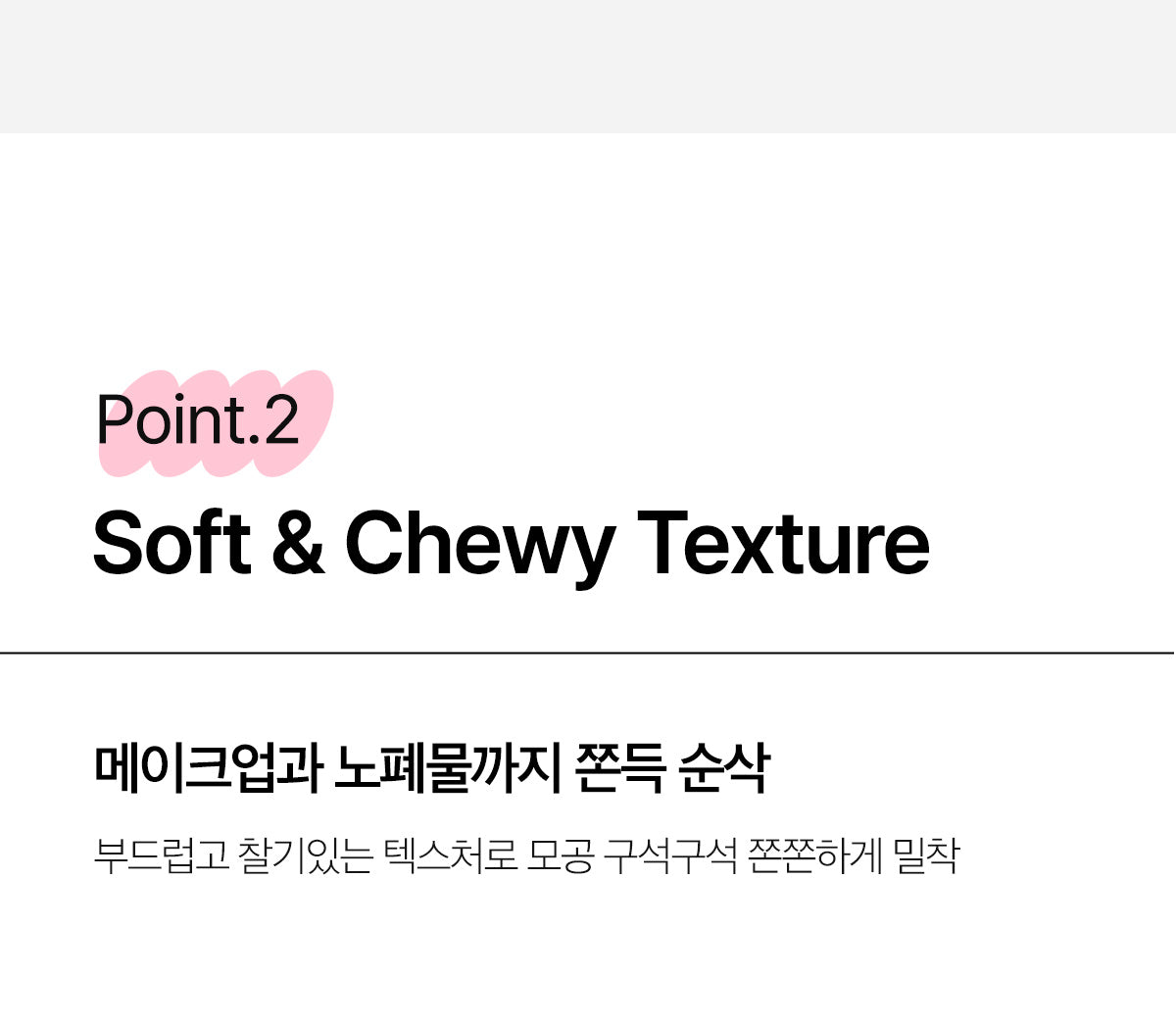 Point.2

Soft & Chewy Texture

메이크업과 노폐물까지 쫀득 순삭

부드럽고 찰기있는 텍스처로 모공 구석구석 쫀쫀하게 밀착