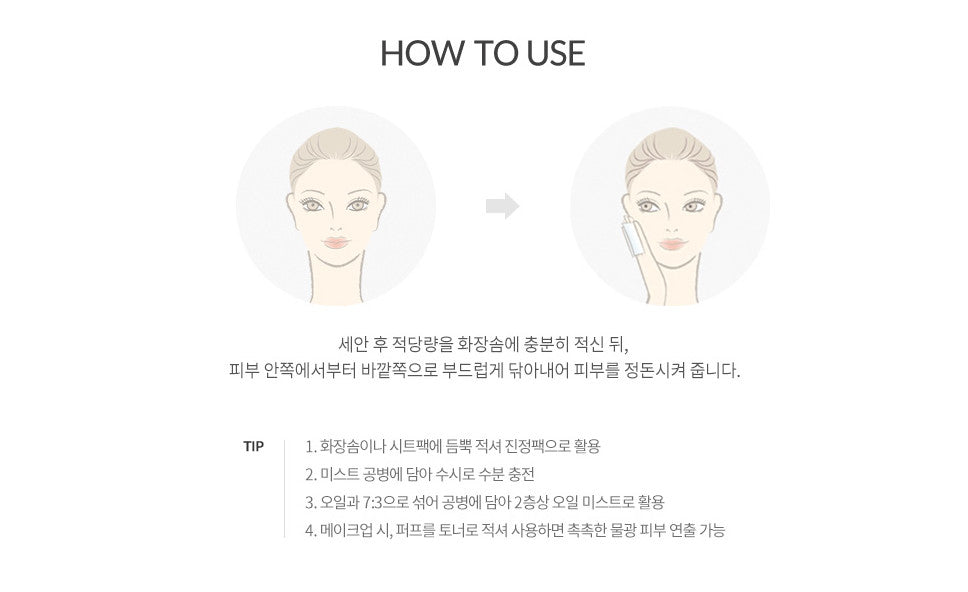 HOW TO USE

세안 후 적당량을 화장솜에 충분히 적신 뒤,
피부 안쪽에서부터 바깥쪽으로 부드럽게 닦아내어 피부를 정돈시켜 줍니다.

TIP

1. 화장솜이나 시트팩에 듬뿍 적셔 진정팩으로 활용
2. 미스트 공병에 담아 수시로 수분 충전
3. 오일과 7:3으로 섞어 공병에 담아 2층상 오일 미스트로 활용
4. 메이크업 시, 퍼프를 토너로 적셔 사용하면 촉촉한 물광 피부 연출 가능